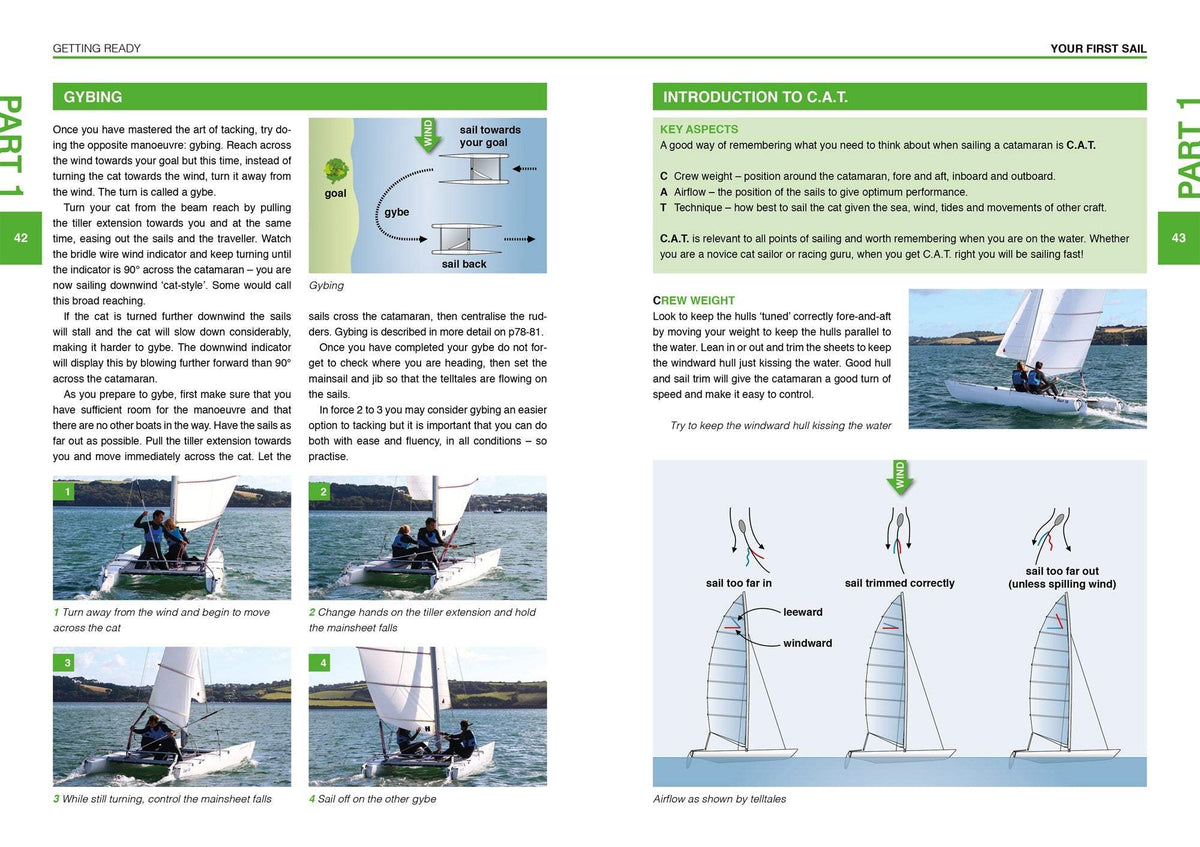 GETTING READY

PART 1

42

GYBING

Once you have mastered the art of tacking, try doing the opposite manoeuvre: gybing. Reach across the wind towards your goal but this time, instead of turning the cat towards the wind, turn it away from the wind. The turn is called a gybe.

Turn your cat from the beam reach by pulling the tiller extension towards you and at the same time, easing out the sails and the traveller. Watch the bridle wire wind indicator and keep turning until the indicator is 90° across the catamaran – you are now sailing downwind 'cat-style'. Some would call this broad reaching.

If the cat is turned further downwind the sails will stall and the cat will slow down considerably, making it harder to gybe. The downwind indicator will display this by blowing further forward than 90° across the catamaran.

As you prepare to gybe, first make sure that you have sufficient room for the manoeuvre and that there are no other boats in the way. Have the sails as far out as possible. Pull the tiller extension towards you and move immediately across the cat. Let the sails cross the catamaran, then centralise the rudders. Gybing is described in more detail on p78-81.

Once you have completed your gybe do not forget to check where you are heading, then set the mainsail and jib so that the telltales are flowing on the sails.

In force 2 to 3 you may consider gybing an easier option to tacking but it is important that you can do both with ease and fluency, in all conditions – so practise.

WIND

sail towards your goal

goal

gybe

sail back

Gybing

1

1 Turn away from the wind and begin to move across the cat

2

2 Change hands on the tiller extension and hold the mainsheet falls

3

3 While still turning, control the mainsheet falls

4

4 Sail off on the other gybe

YOUR FIRST SAIL

PART 1

43

INTRODUCTION TO C.A.T.

KEY ASPECTS

A good way of remembering what you need to think about when sailing a catamaran is C.A.T.

C Crew weight – position around the catamaran, fore and aft, inboard and outboard.
A Airflow – the position of the sails to give optimum performance.
T Technique – how best to sail the cat given the sea, wind, tides and movements of other craft.

C.A.T. is relevant to all points of sailing and worth remembering when you are on the water. Whether you are a novice cat sailor or racing guru, when you get C.A.T. right you will be sailing fast!

CREW WEIGHT

Look to keep the hulls 'tuned' correctly fore-and-aft by moving your weight to keep the hulls parallel to the water. Lean in or out and trim the sheets to keep the windward hull just kissing the water. Good hull and sail trim will give the catamaran a good turn of speed and make it easy to control.

Try to keep the windward hull kissing the water

WIND

sail too far in

sail trimmed correctly

sail too far out (unless spilling wind)

leeward

windward

Airflow as shown by telltales