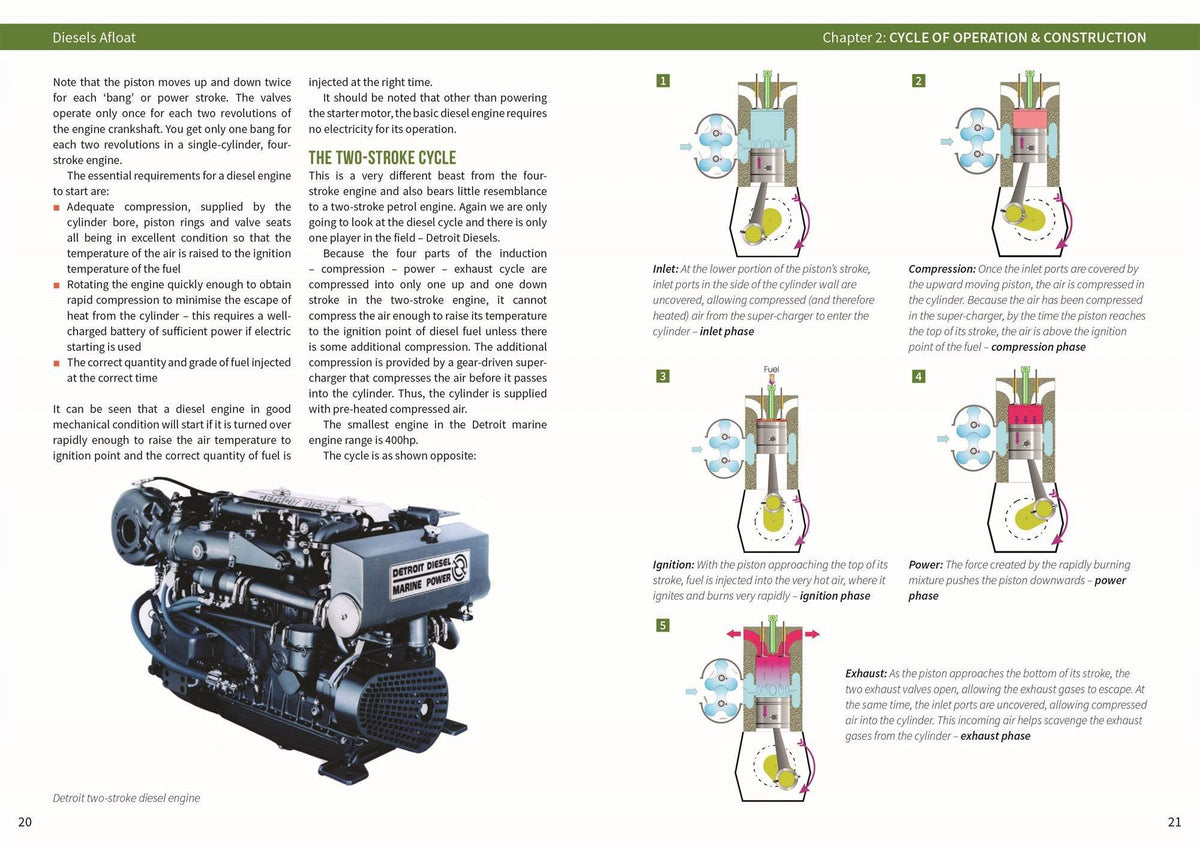 Diesels Afloat

Chapter 2: CYCLE OF OPERATION & CONSTRUCTION

Note that the piston moves up and down twice for each 'bang' or power stroke. The valves operate only once for each two revolutions of the engine crankshaft. You get only one bang for each two revolutions in a single-cylinder, four-stroke engine.

The essential requirements for a diesel engine to start are:

■ Adequate compression, supplied by the cylinder bore, piston rings and valve seats all being in excellent condition so that the temperature of the air is raised to the ignition temperature of the fuel
■ Rotating the engine quickly enough to obtain rapid compression to minimise the escape of heat from the cylinder – this requires a well-charged battery of sufficient power if electric starting is used
■ The correct quantity and grade of fuel injected at the correct time

It can be seen that a diesel engine in good mechanical condition will start if it is turned over rapidly enough to raise the air temperature to ignition point and the correct quantity of fuel is injected at the right time.

It should be noted that other than powering the starter motor, the basic diesel engine requires no electricity for its operation.

THE TWO-STROKE CYCLE

This is a very different beast from the four-stroke engine and also bears little resemblance to a two-stroke petrol engine. Again we are only going to look at the diesel cycle and there is only one player in the field – Detroit Diesels.

Because the four parts of the induction – compression – power – exhaust cycle are compressed into only one up and one down stroke in the two-stroke engine, it cannot compress the air enough to raise its temperature to the ignition point of diesel fuel unless there is some additional compression. The additional compression is provided by a gear-driven super-charger that compresses the air before it passes into the cylinder. Thus, the cylinder is supplied with pre-heated compressed air.

The smallest engine in the Detroit marine engine range is 400hp.

The cycle is as shown opposite:

DETROIT DIESEL MARINE POWER

Detroit two-stroke diesel engine

20

1

Inlet: At the lower portion of the piston's stroke, inlet ports in the side of the cylinder wall are uncovered, allowing compressed (and therefore heated) air from the super-charger to enter the cylinder – inlet phase

2

Compression: Once the inlet ports are covered by the upward moving piston, the air is compressed in the cylinder. Because the air has been compressed in the super-charger, by the time the piston reaches the top of its stroke, the air is above the ignition point of the fuel – compression phase

3

Fuel

Ignition: With the piston approaching the top of its stroke, fuel is injected into the very hot air, where it ignites and burns very rapidly – ignition phase

4

Power: The force created by the rapidly burning mixture pushes the piston downwards – power phase

5

Exhaust: As the piston approaches the bottom of its stroke, the two exhaust valves open, allowing the exhaust gases to escape. At the same time, the inlet ports are uncovered, allowing compressed air into the cylinder. This incoming air helps scavenge the exhaust gases from the cylinder – exhaust phase

21