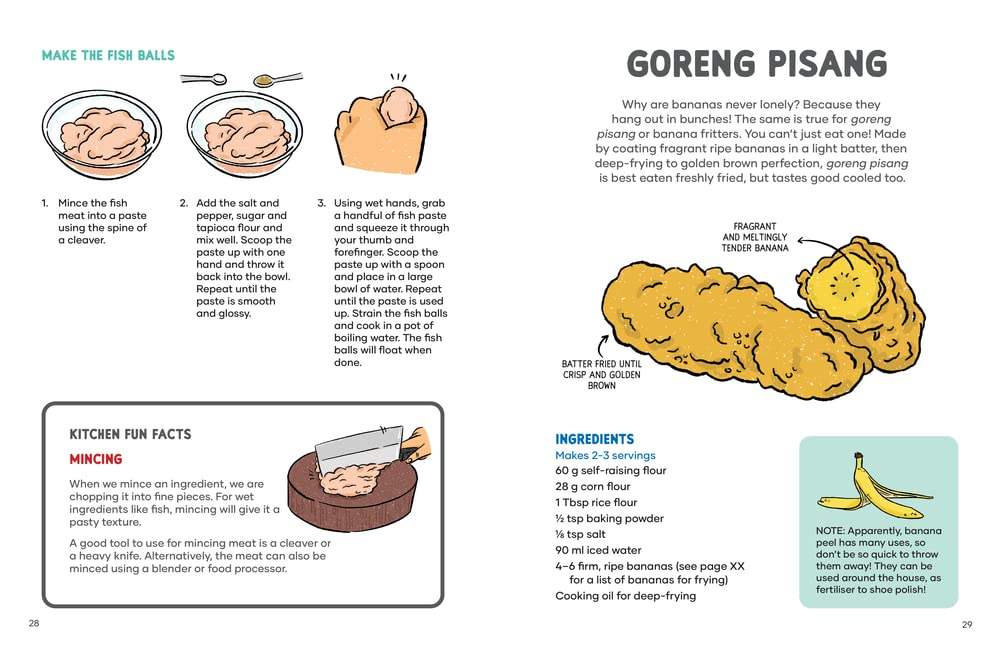 MAKE THE FISH BALLS

1. Mince the fish meat into a paste using the spine of a cleaver.

2. Add the salt and pepper, sugar and tapioca flour and mix well. Scoop the paste up with one hand and throw it back into the bowl. Repeat until the paste is smooth and glossy.

3. Using wet hands, grab a handful of fish paste and squeeze it through your thumb and forefinger. Scoop the paste up with a spoon and place in a large bowl of water. Repeat until the paste is used up. Strain the fish balls and cook in a pot of boiling water. The fish balls will float when done.

KITCHEN FUN FACTS

MINCING

When we mince an ingredient, we are chopping it into fine pieces. For wet ingredients like fish, mincing will give it a pasty texture.

A good tool to use for mincing meat is a cleaver or a heavy knife. Alternatively, the meat can also be minced using a blender or food processor.

28

GORENG PISANG

Why are bananas never lonely? Because they hang out in bunches! The same is true for goreng pisang or banana fritters. You can't just eat one! Made by coating fragrant ripe bananas in a light batter, then deep-frying to golden brown perfection, goreng pisang is best eaten freshly fried, but tastes good cooled too.

FRAGRANT AND MELTINGLY TENDER BANANA

BATTER FRIED UNTIL CRISP AND GOLDEN BROWN

INGREDIENTS
Makes 2–3 servings
60 g self-raising flour
28 g corn flour
1 Tbsp rice flour
½ tsp baking powder
⅛ tsp salt
90 ml iced water
4–6 firm, ripe bananas (see page XX for a list of bananas for frying)
Cooking oil for deep-frying

NOTE: Apparently, banana peel has many uses, so don't be so quick to throw them away! They can be used around the house, as fertiliser to shoe polish!

29