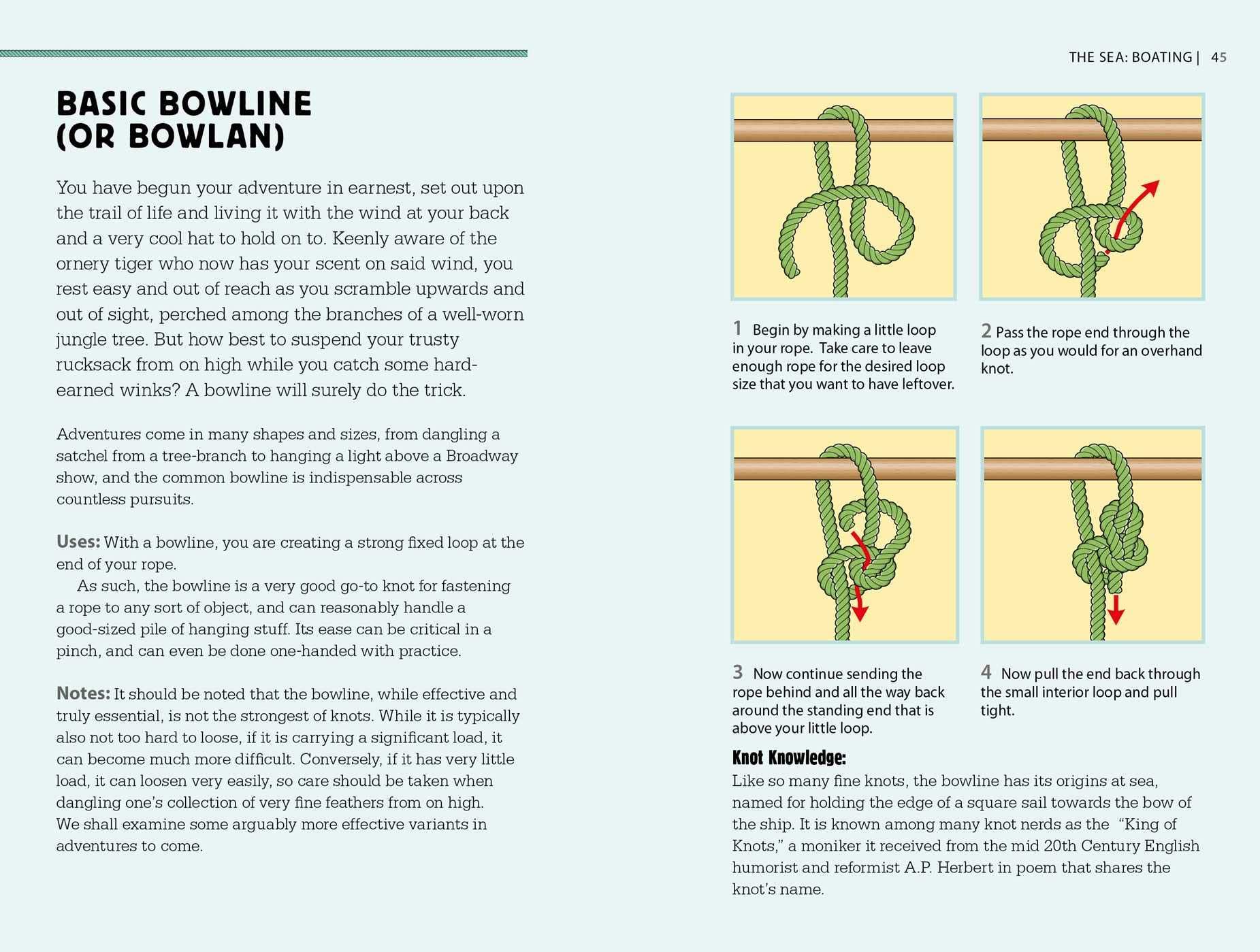 THE SEA: BOATING | 45

BASIC BOWLINE (OR BOWLAN)

You have begun your adventure in earnest, set out upon the trail of life and living it with the wind at your back and a very cool hat to hold on to. Keenly aware of the ornery tiger who now has your scent on said wind, you rest easy and out of reach as you scramble upwards and out of sight, perched among the branches of a well-worn jungle tree. But how best to suspend your trusty rucksack from on high while you catch some hard-earned winks? A bowline will surely do the trick.

Adventures come in many shapes and sizes, from dangling a satchel from a tree-branch to hanging a light above a Broadway show, and the common bowline is indispensable across countless pursuits.

Uses: With a bowline, you are creating a strong fixed loop at the end of your rope.

As such, the bowline is a very good go-to knot for fastening a rope to any sort of object, and can reasonably handle a good-sized pile of hanging stuff. Its ease can be critical in a pinch, and can even be done one-handed with practice.

Notes: It should be noted that the bowline, while effective and truly essential, is not the strongest of knots. While it is typically also not too hard to loose, if it is carrying a significant load, it can become much more difficult. Conversely, if it has very little load, it can loosen very easily, so care should be taken when dangling one's collection of very fine feathers from on high. We shall examine some arguably more effective variants in adventures to come.

1 Begin by making a little loop in your rope. Take care to leave enough rope for the desired loop size that you want to have leftover.

2 Pass the rope end through the loop as you would for an overhand knot.

3 Now continue sending the rope behind and all the way back around the standing end that is above your little loop.

4 Now pull the end back through the small interior loop and pull tight.

Knot Knowledge:
Like so many fine knots, the bowline has its origins at sea, named for holding the edge of a square sail towards the bow of the ship. It is known among many knot nerds as the "King of Knots," a moniker it received from the mid 20th Century English humorist and reformist A.P. Herbert in poem that shares the knot's name.