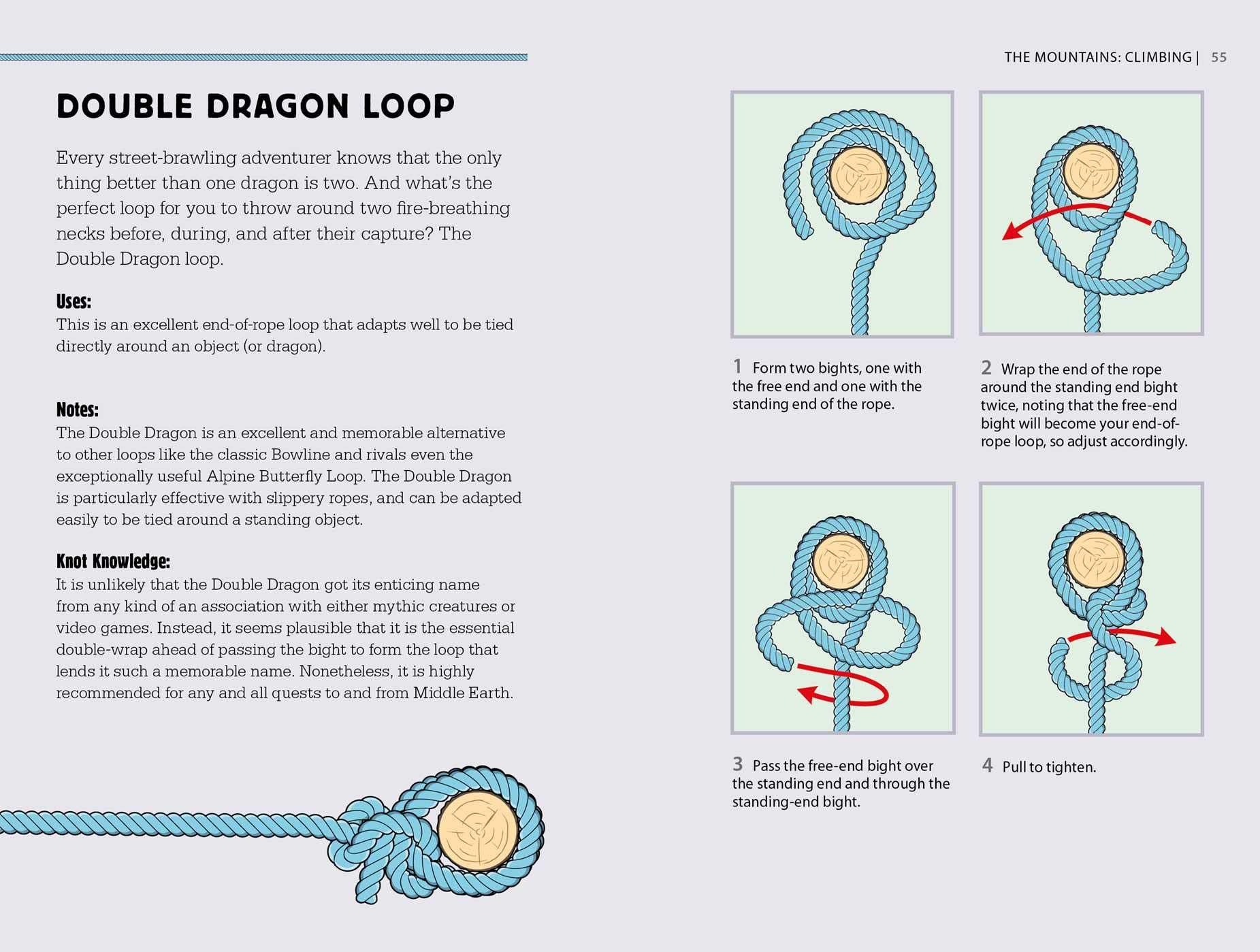 THE MOUNTAINS: CLIMBING | 55

DOUBLE DRAGON LOOP

Every street-brawling adventurer knows that the only thing better than one dragon is two. And what's the perfect loop for you to throw around two fire-breathing necks before, during, and after their capture? The Double Dragon loop.

Uses:
This is an excellent end-of-rope loop that adapts well to be tied directly around an object (or dragon).

Notes:
The Double Dragon is an excellent and memorable alternative to other loops like the classic Bowline and rivals even the exceptionally useful Alpine Butterfly Loop. The Double Dragon is particularly effective with slippery ropes, and can be adapted easily to be tied around a standing object.

Knot Knowledge:
It is unlikely that the Double Dragon got its enticing name from any kind of an association with either mythic creatures or video games. Instead, it seems plausible that it is the essential double-wrap ahead of passing the bight to form the loop that lends it such a memorable name. Nonetheless, it is highly recommended for any and all quests to and from Middle Earth.

1 Form two bights, one with the free end and one with the standing end of the rope.

2 Wrap the end of the rope around the standing end bight twice, noting that the free-end bight will become your end-of-rope loop, so adjust accordingly.

3 Pass the free-end bight over the standing end and through the standing-end bight.

4 Pull to tighten.