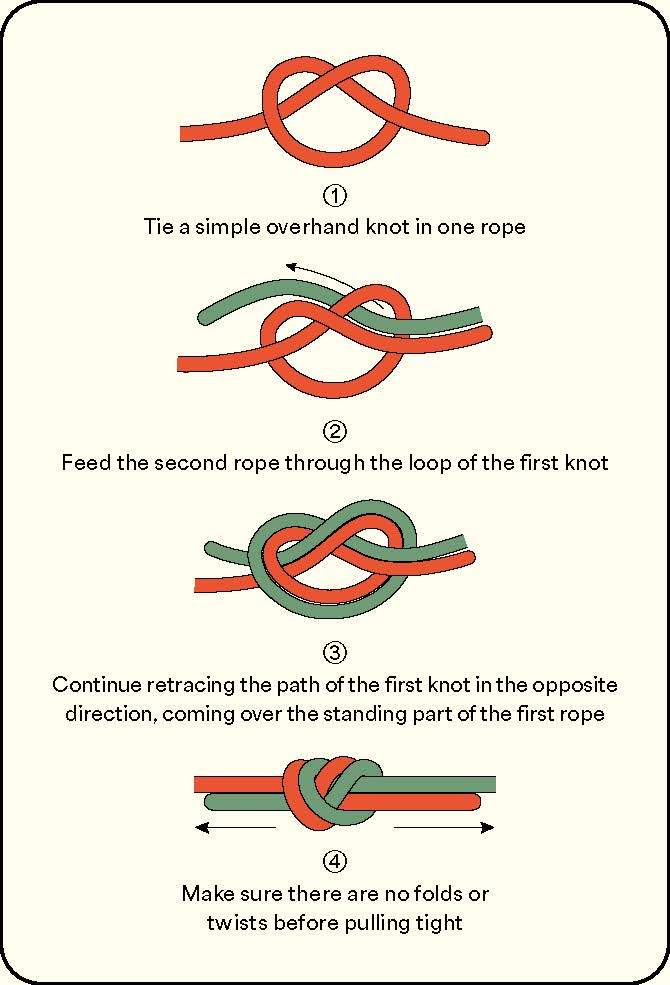 ①
Tie a simple overhand knot in one rope

②
Feed the second rope through the loop of the first knot

③
Continue retracing the path of the first knot in the opposite direction, coming over the standing part of the first rope

④
Make sure there are no folds or twists before pulling tight