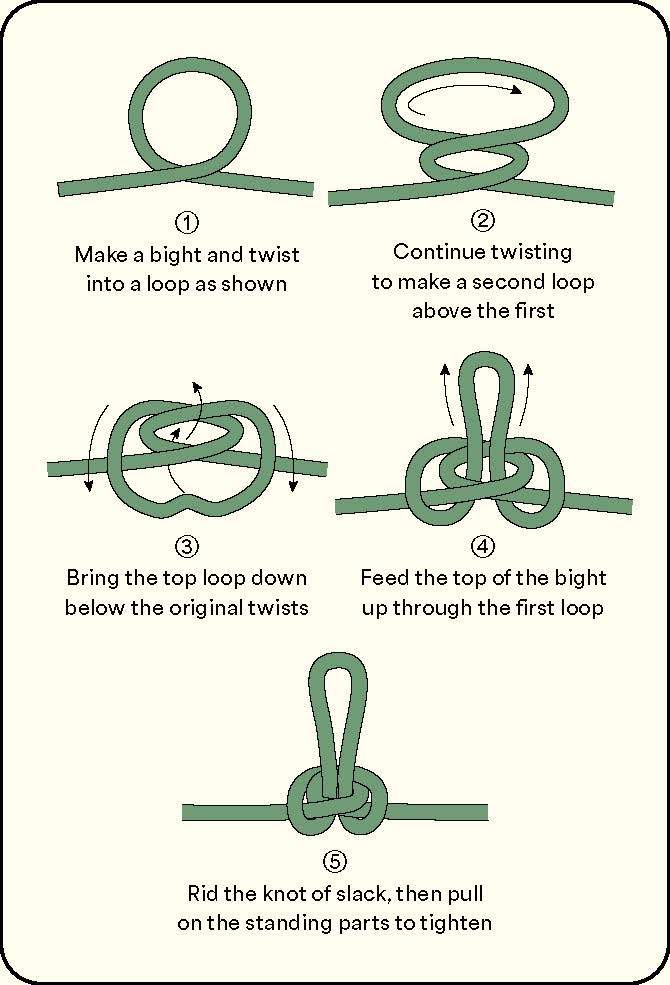 ①
Make a bight and twist into a loop as shown

②
Continue twisting to make a second loop above the first

③
Bring the top loop down below the original twists

④
Feed the top of the bight up through the first loop

⑤
Rid the knot of slack, then pull on the standing parts to tighten