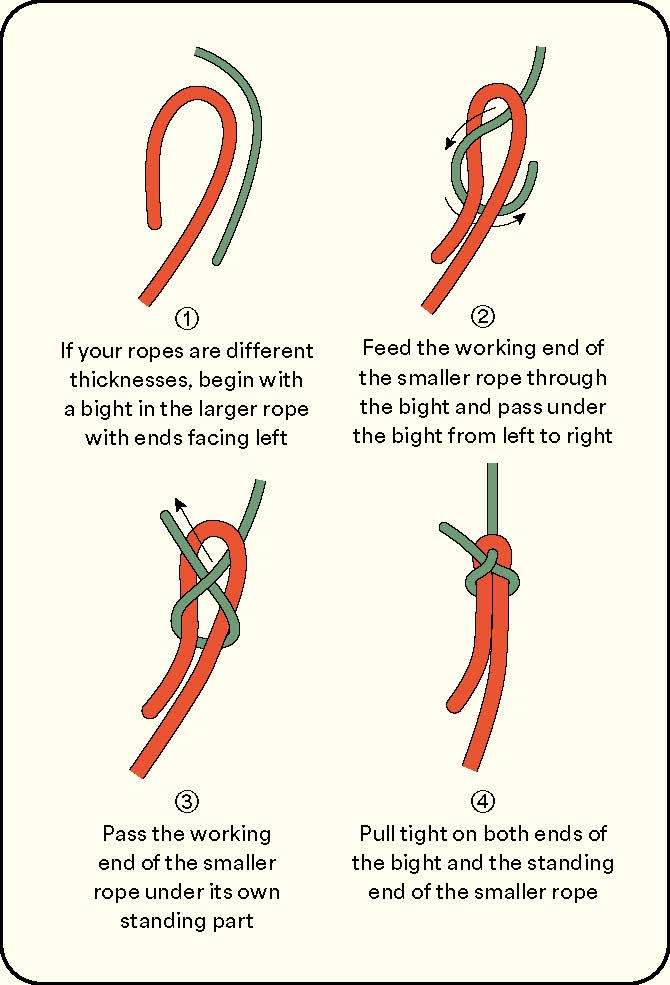 ①
If your ropes are different thicknesses, begin with a bight in the larger rope with ends facing left

②
Feed the working end of the smaller rope through the bight and pass under the bight from left to right

③
Pass the working end of the smaller rope under its own standing part

④
Pull tight on both ends of the bight and the standing end of the smaller rope