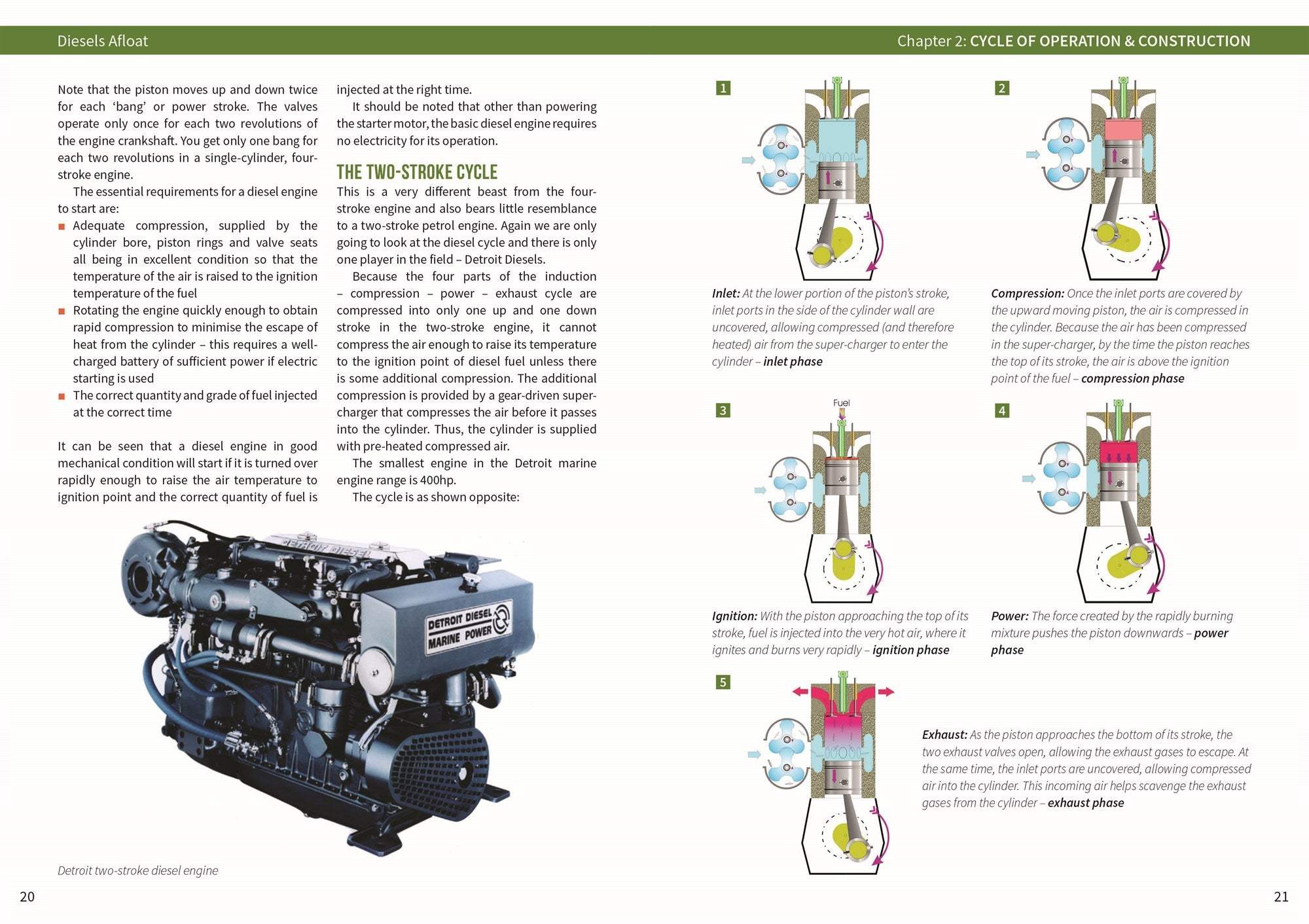 Diesels Afloat

Note that the piston moves up and down twice for each 'bang' or power stroke. The valves operate only once for each two revolutions of the engine crankshaft. You get only one bang for each two revolutions in a single-cylinder, four-stroke engine.

The essential requirements for a diesel engine to start are:

■ Adequate compression, supplied by the cylinder bore, piston rings and valve seats all being in excellent condition so that the temperature of the air is raised to the ignition temperature of the fuel

■ Rotating the engine quickly enough to obtain rapid compression to minimise the escape of heat from the cylinder – this requires a well-charged battery of sufficient power if electric starting is used

■ The correct quantity and grade of fuel injected at the correct time

It can be seen that a diesel engine in good mechanical condition will start if it is turned over rapidly enough to raise the air temperature to ignition point and the correct quantity of fuel is injected at the right time.

It should be noted that other than powering the starter motor, the basic diesel engine requires no electricity for its operation.

THE TWO-STROKE CYCLE

This is a very different beast from the four-stroke engine and also bears little resemblance to a two-stroke petrol engine. Again we are only going to look at the diesel cycle and there is only one player in the field – Detroit Diesels.

Because the four parts of the induction – compression – power – exhaust cycle are compressed into only one up and one down stroke in the two-stroke engine, it cannot compress the air enough to raise its temperature to the ignition point of diesel fuel unless there is some additional compression. The additional compression is provided by a gear-driven super-charger that compresses the air before it passes into the cylinder. Thus, the cylinder is supplied with pre-heated compressed air.

The smallest engine in the Detroit marine engine range is 400hp.

The cycle is as shown opposite:

DETROIT DIESEL
DETROIT DIESEL MARINE POWER

Detroit two-stroke diesel engine

20

Chapter 2: CYCLE OF OPERATION & CONSTRUCTION

1

Inlet: At the lower portion of the piston's stroke, inlet ports in the side of the cylinder wall are uncovered, allowing compressed (and therefore heated) air from the super-charger to enter the cylinder – inlet phase

2

Compression: Once the inlet ports are covered by the upward moving piston, the air is compressed in the cylinder. Because the air has been compressed in the super-charger, by the time the piston reaches the top of its stroke, the air is above the ignition point of the fuel – compression phase

3

Fuel

Ignition: With the piston approaching the top of its stroke, fuel is injected into the very hot air, where it ignites and burns very rapidly – ignition phase

4

Power: The force created by the rapidly burning mixture pushes the piston downwards – power phase

5

Exhaust: As the piston approaches the bottom of its stroke, the two exhaust valves open, allowing the exhaust gases to escape. At the same time, the inlet ports are uncovered, allowing compressed air into the cylinder. This incoming air helps scavenge the exhaust gases from the cylinder – exhaust phase

21