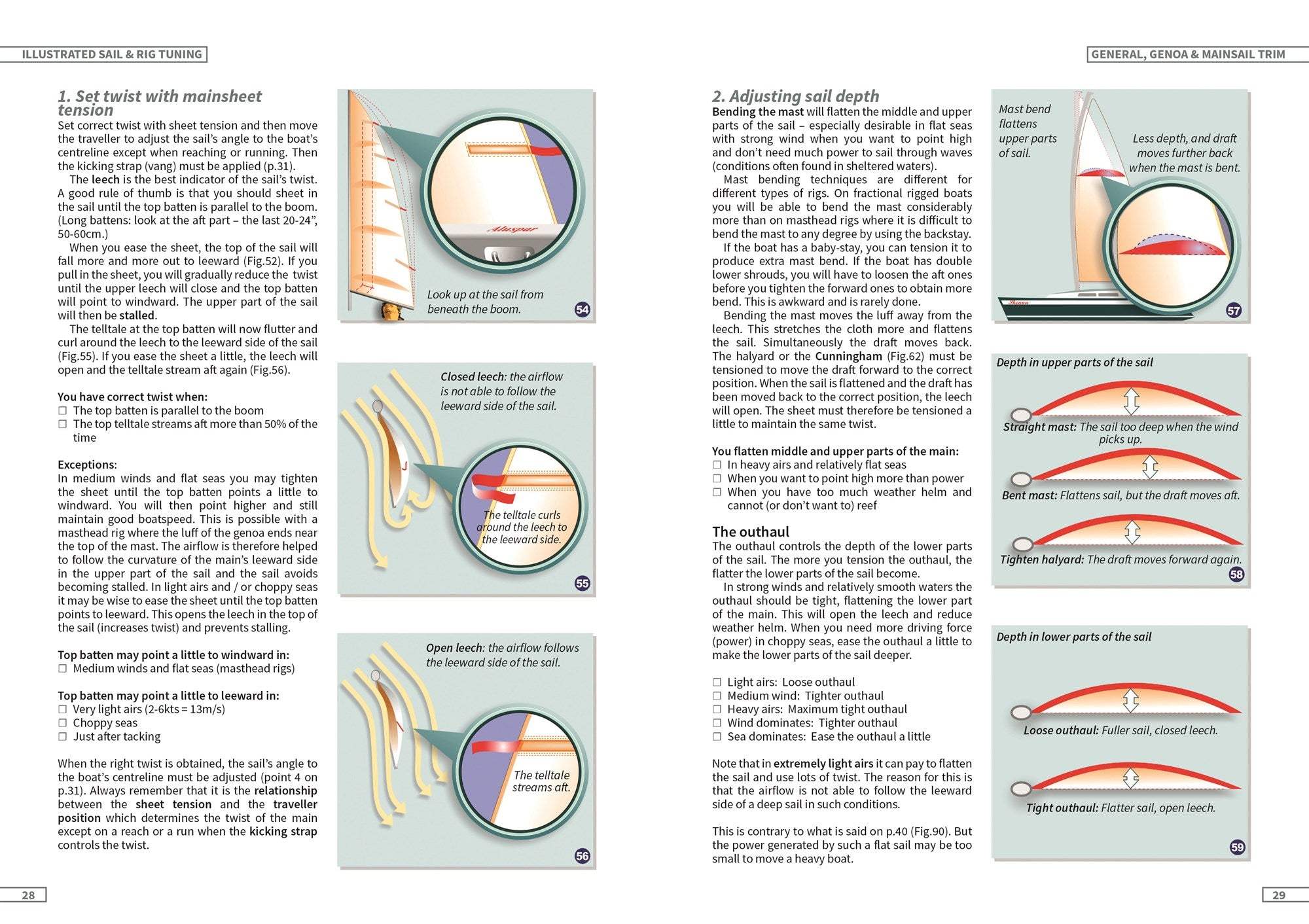 ILLUSTRATED SAIL & RIG TUNING

1. Set twist with mainsheet tension

Set correct twist with sheet tension and then move the traveller to adjust the sail's angle to the boat's centreline except when reaching or running. Then the kicking strap (vang) must be applied (p.31).

The leech is the best indicator of the sail's twist. A good rule of thumb is that you should sheet in the sail until the top batten is parallel to the boom. (Long battens: look at the aft part – the last 20-24", 50-60cm.)

When you ease the sheet, the top of the sail will fall more and more out to leeward (Fig.52). If you pull in the sheet, you will gradually reduce the twist until the upper leech will close and the top batten will point to windward. The upper part of the sail will then be stalled.

The telltale at the top batten will now flutter and curl around the leech to the leeward side of the sail (Fig.55). If you ease the sheet a little, the leech will open and the telltale stream aft again (Fig.56).

You have correct twist when:
☐ The top batten is parallel to the boom
☐ The top telltale streams aft more than 50% of the time

Exceptions:
In medium winds and flat seas you may tighten the sheet until the top batten points a little to windward. You will then point higher and still maintain good boatspeed. This is possible with a masthead rig where the luff of the genoa ends near the top of the mast. The airflow is therefore helped to follow the curvature of the main's leeward side in the upper part of the sail and the sail avoids becoming stalled. In light airs and / or choppy seas it may be wise to ease the sheet until the top batten points to leeward. This opens the leech in the top of the sail (increases twist) and prevents stalling.

Top batten may point a little to windward in:
☐ Medium winds and flat seas (masthead rigs)

Top batten may point a little to leeward in:
☐ Very light airs (2-6kts = 13m/s)
☐ Choppy seas
☐ Just after tacking

When the right twist is obtained, the sail's angle to the boat's centreline must be adjusted (point 4 on p.31). Always remember that it is the relationship between the sheet tension and the traveller position which determines the twist of the main except on a reach or a run when the kicking strap controls the twist.

Aluspar

Look up at the sail from beneath the boom.

54

Closed leech: the airflow is not able to follow the leeward side of the sail.

The telltale curls around the leech to the leeward side.

55

Open leech: the airflow follows the leeward side of the sail.

The telltale streams aft.

56

28

GENERAL, GENOA & MAINSAIL TRIM

2. Adjusting sail depth

Bending the mast will flatten the middle and upper parts of the sail – especially desirable in flat seas with strong wind when you want to point high and don't need much power to sail through waves (conditions often found in sheltered waters).

Mast bending techniques are different for different types of rigs. On fractional rigged boats you will be able to bend the mast considerably more than on masthead rigs where it is difficult to bend the mast to any degree by using the backstay.

If the boat has a baby-stay, you can tension it to produce extra mast bend. If the boat has double lower shrouds, you will have to loosen the aft ones before you tighten the forward ones to obtain more bend. This is awkward and is rarely done.

Bending the mast moves the luff away from the leech. This stretches the cloth more and flattens the sail. Simultaneously the draft moves back. The halyard or the Cunningham (Fig.62) must be tensioned to move the draft forward to the correct position. When the sail is flattened and the draft has been moved back to the correct position, the leech will open. The sheet must therefore be tensioned a little to maintain the same twist.

You flatten middle and upper parts of the main:
☐ In heavy airs and relatively flat seas
☐ When you want to point high more than power
☐ When you have too much weather helm and cannot (or don't want to) reef

The outhaul
The outhaul controls the depth of the lower parts of the sail. The more you tension the outhaul, the flatter the lower parts of the sail become.

In strong winds and relatively smooth waters the outhaul should be tight, flattening the lower part of the main. This will open the leech and reduce weather helm. When you need more driving force (power) in choppy seas, ease the outhaul a little to make the lower parts of the sail deeper.

☐ Light airs: Loose outhaul
☐ Medium wind: Tighter outhaul
☐ Heavy airs: Maximum tight outhaul
☐ Wind dominates: Tighter outhaul
☐ Sea dominates: Ease the outhaul a little

Note that in extremely light airs it can pay to flatten the sail and use lots of twist. The reason for this is that the airflow is not able to follow the leeward side of a deep sail in such conditions.

This is contrary to what is said on p.40 (Fig.90). But the power generated by such a flat sail may be too small to move a heavy boat.

Mast bend flattens upper parts of sail.

Less depth, and draft moves further back when the mast is bent.

57

Depth in upper parts of the sail

Straight mast: The sail too deep when the wind picks up.

Bent mast: Flattens sail, but the draft moves aft.

Tighten halyard: The draft moves forward again.

58

Depth in lower parts of the sail

Loose outhaul: Fuller sail, closed leech.

Tight outhaul: Flatter sail, open leech.

59

29