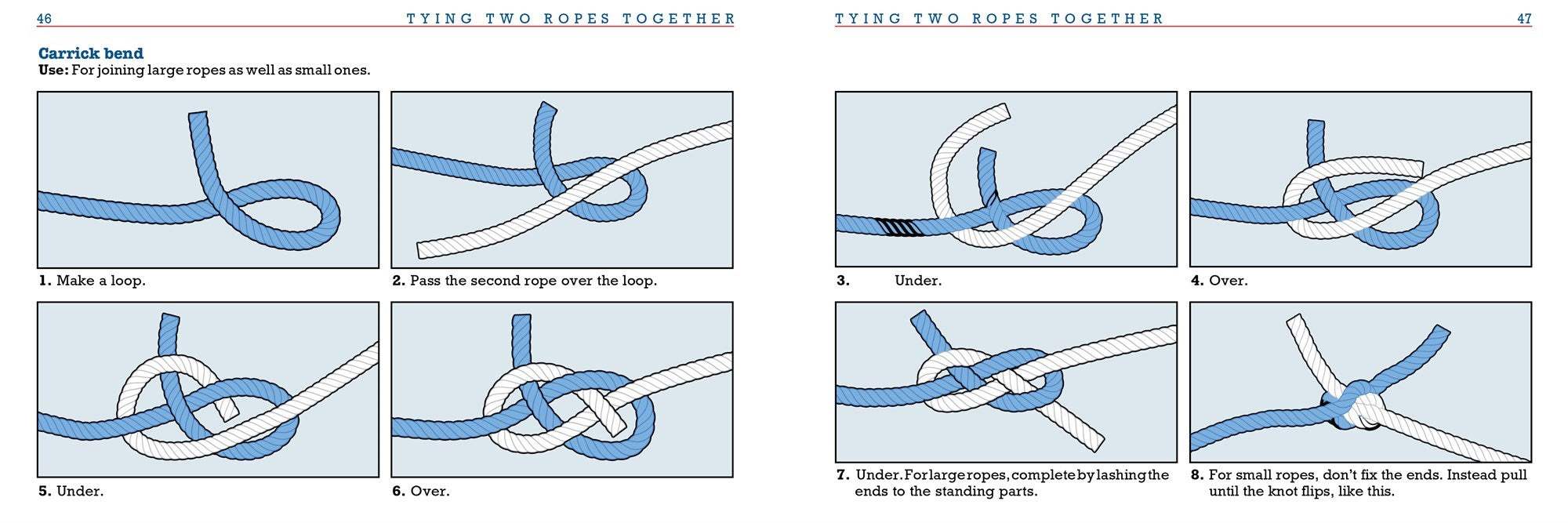 46 TYING TWO ROPES TOGETHER

Carrick bend
Use: For joining large ropes as well as small ones.

1. Make a loop.

2. Pass the second rope over the loop.

5. Under.

6. Over.

TYING TWO ROPES TOGETHER 47

3. Under.

4. Over.

7. Under. For large ropes, complete by lashing the ends to the standing parts.

8. For small ropes, don't fix the ends. Instead pull until the knot flips, like this.