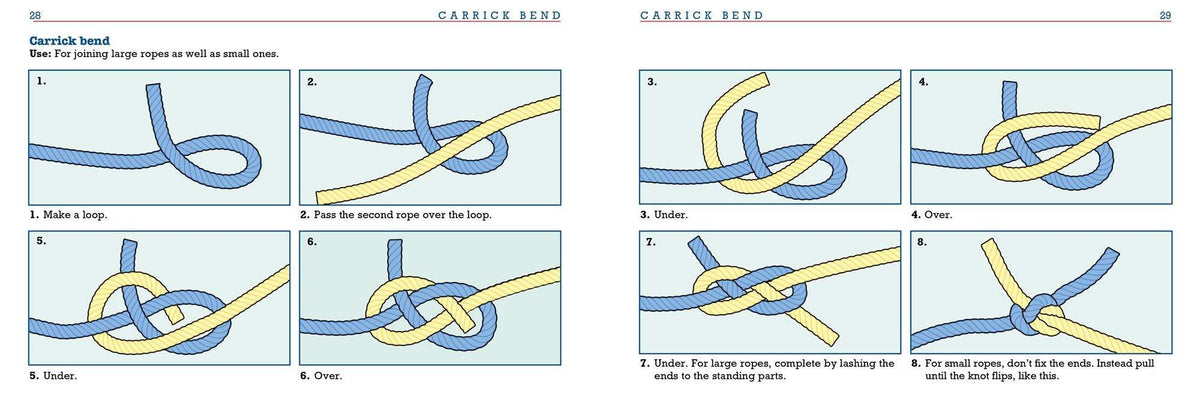 28 CARRICK BEND

Carrick bend
Use: For joining large ropes as well as small ones.

1.

1. Make a loop.

2.

2. Pass the second rope over the loop.

5.

5. Under.

6.

6. Over.

CARRICK BEND 29

3.

3. Under.

4.

4. Over.

7.

7. Under. For large ropes, complete by lashing the ends to the standing parts.

8.

8. For small ropes, don't fix the ends. Instead pull until the knot flips, like this.