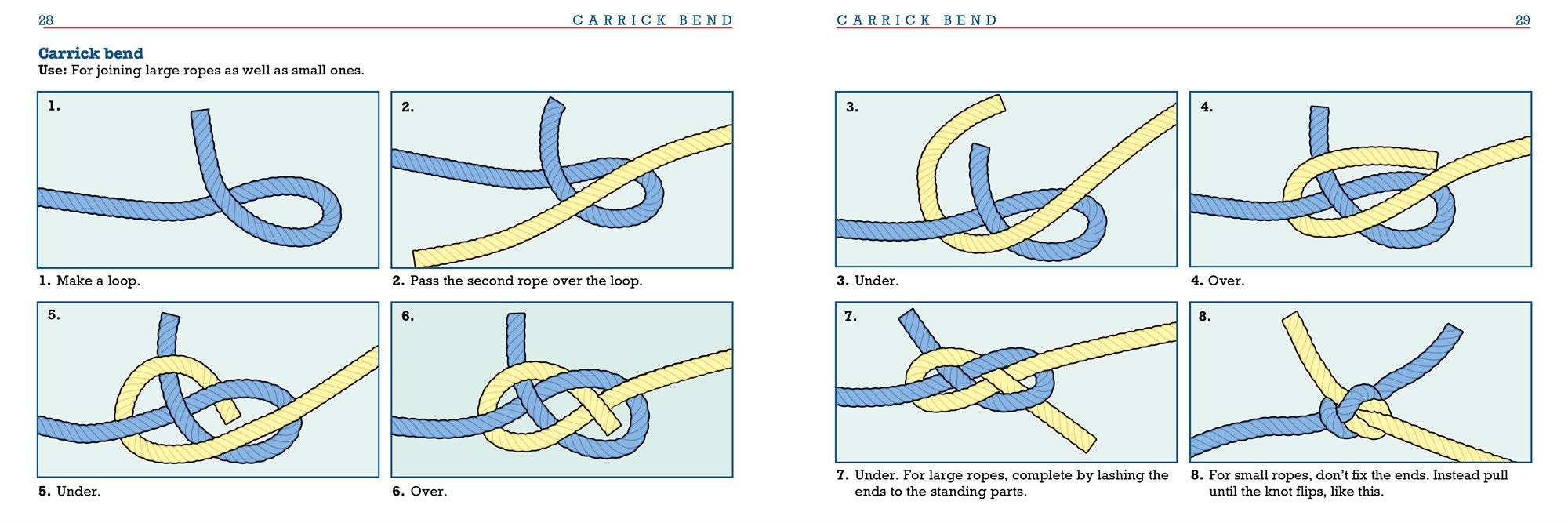 28 CARRICK BEND

Carrick bend
Use: For joining large ropes as well as small ones.

1.

1. Make a loop.

2.

2. Pass the second rope over the loop.

5.

5. Under.

6.

6. Over.

CARRICK BEND 29

3.

3. Under.

4.

4. Over.

7.

7. Under. For large ropes, complete by lashing the ends to the standing parts.

8.

8. For small ropes, don't fix the ends. Instead pull until the knot flips, like this.