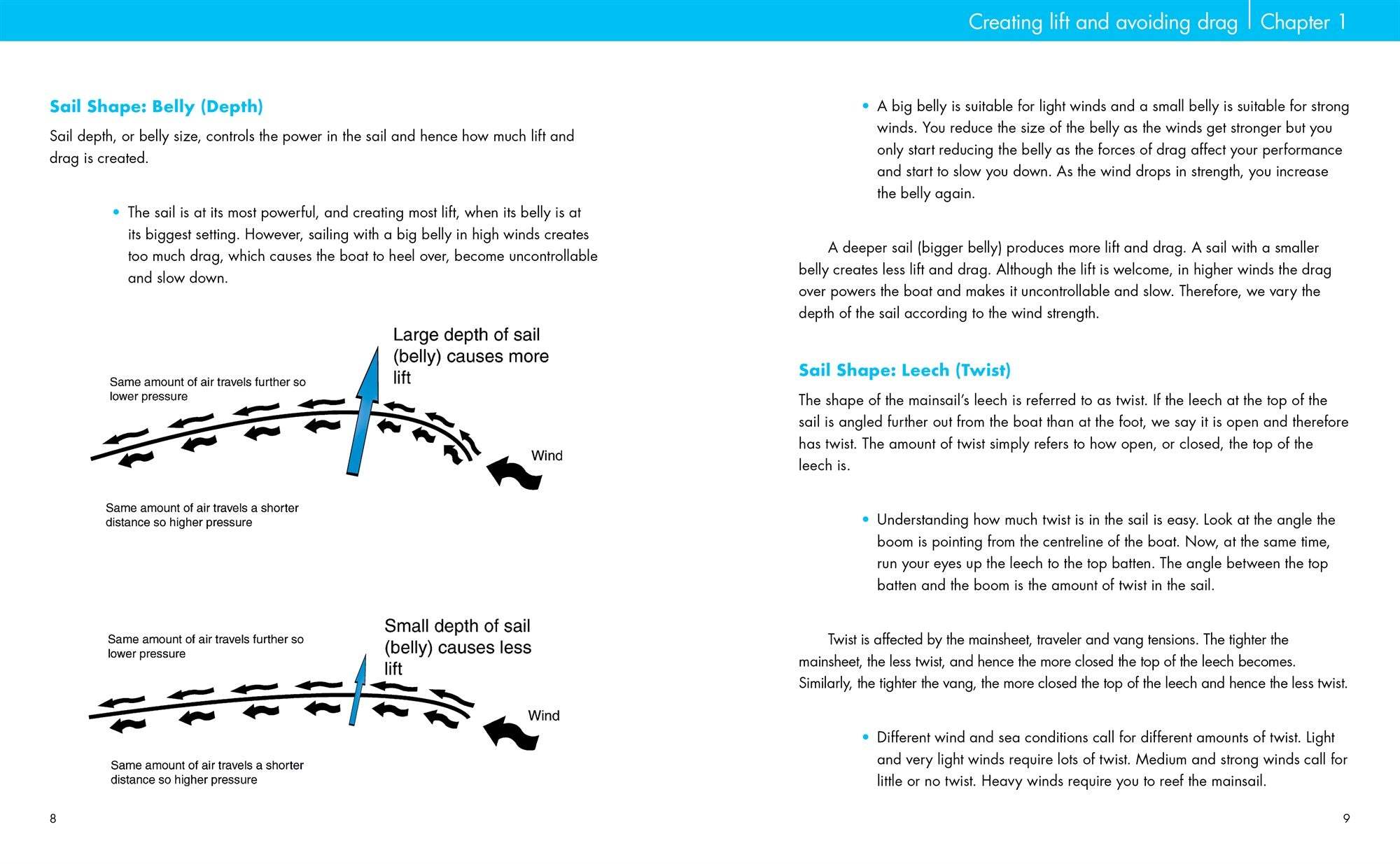 Creating lift and avoiding drag | Chapter 1

Sail Shape: Belly (Depth)

Sail depth, or belly size, controls the power in the sail and hence how much lift and drag is created.

• The sail is at its most powerful, and creating most lift, when its belly is at its biggest setting. However, sailing with a big belly in high winds creates too much drag, which causes the boat to heel over, become uncontrollable and slow down.

Large depth of sail (belly) causes more lift

Same amount of air travels further so lower pressure

Wind

Same amount of air travels a shorter distance so higher pressure

Small depth of sail (belly) causes less lift

Same amount of air travels further so lower pressure

Wind

Same amount of air travels a shorter distance so higher pressure

8

• A big belly is suitable for light winds and a small belly is suitable for strong winds. You reduce the size of the belly as the winds get stronger but you only start reducing the belly as the forces of drag affect your performance and start to slow you down. As the wind drops in strength, you increase the belly again.

A deeper sail (bigger belly) produces more lift and drag. A sail with a smaller belly creates less lift and drag. Although the lift is welcome, in higher winds the drag over powers the boat and makes it uncontrollable and slow. Therefore, we vary the depth of the sail according to the wind strength.

Sail Shape: Leech (Twist)

The shape of the mainsail's leech is referred to as twist. If the leech at the top of the sail is angled further out from the boat than at the foot, we say it is open and therefore has twist. The amount of twist simply refers to how open, or closed, the top of the leech is.

• Understanding how much twist is in the sail is easy. Look at the angle the boom is pointing from the centreline of the boat. Now, at the same time, run your eyes up the leech to the top batten. The angle between the top batten and the boom is the amount of twist in the sail.

Twist is affected by the mainsheet, traveler and vang tensions. The tighter the mainsheet, the less twist, and hence the more closed the top of the leech becomes. Similarly, the tighter the vang, the more closed the top of the leech and hence the less twist.

• Different wind and sea conditions call for different amounts of twist. Light and very light winds require lots of twist. Medium and strong winds call for little or no twist. Heavy winds require you to reef the mainsail.

9