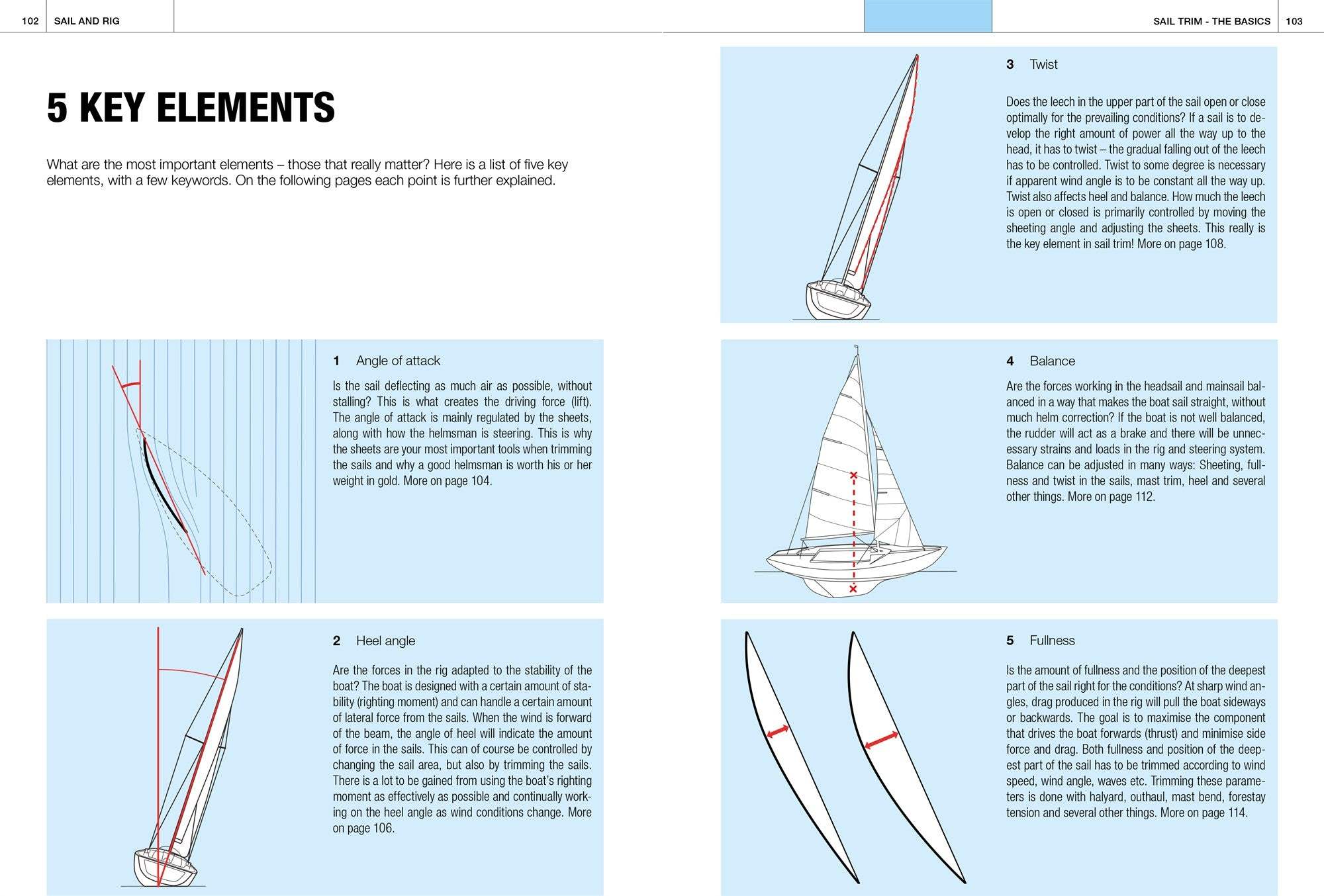 102 SAIL AND RIG

5 KEY ELEMENTS

What are the most important elements – those that really matter? Here is a list of five key elements, with a few keywords. On the following pages each point is further explained.

1 Angle of attack

Is the sail deflecting as much air as possible, without stalling? This is what creates the driving force (lift). The angle of attack is mainly regulated by the sheets, along with how the helmsman is steering. This is why the sheets are your most important tools when trimming the sails and why a good helmsman is worth his or her weight in gold. More on page 104.

2 Heel angle

Are the forces in the rig adapted to the stability of the boat? The boat is designed with a certain amount of stability (righting moment) and can handle a certain amount of lateral force from the sails. When the wind is forward of the beam, the angle of heel will indicate the amount of force in the sails. This can of course be controlled by changing the sail area, but also by trimming the sails. There is a lot to be gained from using the boat's righting moment as effectively as possible and continually working on the heel angle as wind conditions change. More on page 106.

SAIL TRIM - THE BASICS 103

3 Twist

Does the leech in the upper part of the sail open or close optimally for the prevailing conditions? If a sail is to develop the right amount of power all the way up to the head, it has to twist – the gradual falling out of the leech has to be controlled. Twist to some degree is necessary if apparent wind angle is to be constant all the way up. Twist also affects heel and balance. How much the leech is open or closed is primarily controlled by moving the sheeting angle and adjusting the sheets. This really is the key element in sail trim! More on page 108.

4 Balance

Are the forces working in the headsail and mainsail balanced in a way that makes the boat sail straight, without much helm correction? If the boat is not well balanced, the rudder will act as a brake and there will be unnecessary strains and loads in the rig and steering system. Balance can be adjusted in many ways: Sheeting, fullness and twist in the sails, mast trim, heel and several other things. More on page 112.

5 Fullness

Is the amount of fullness and the position of the deepest part of the sail right for the conditions? At sharp wind angles, drag produced in the rig will pull the boat sideways or backwards. The goal is to maximise the component that drives the boat forwards (thrust) and minimise side force and drag. Both fullness and position of the deepest part of the sail has to be trimmed according to wind speed, wind angle, waves etc. Trimming these parameters is done with halyard, outhaul, mast bend, forestay tension and several other things. More on page 114.