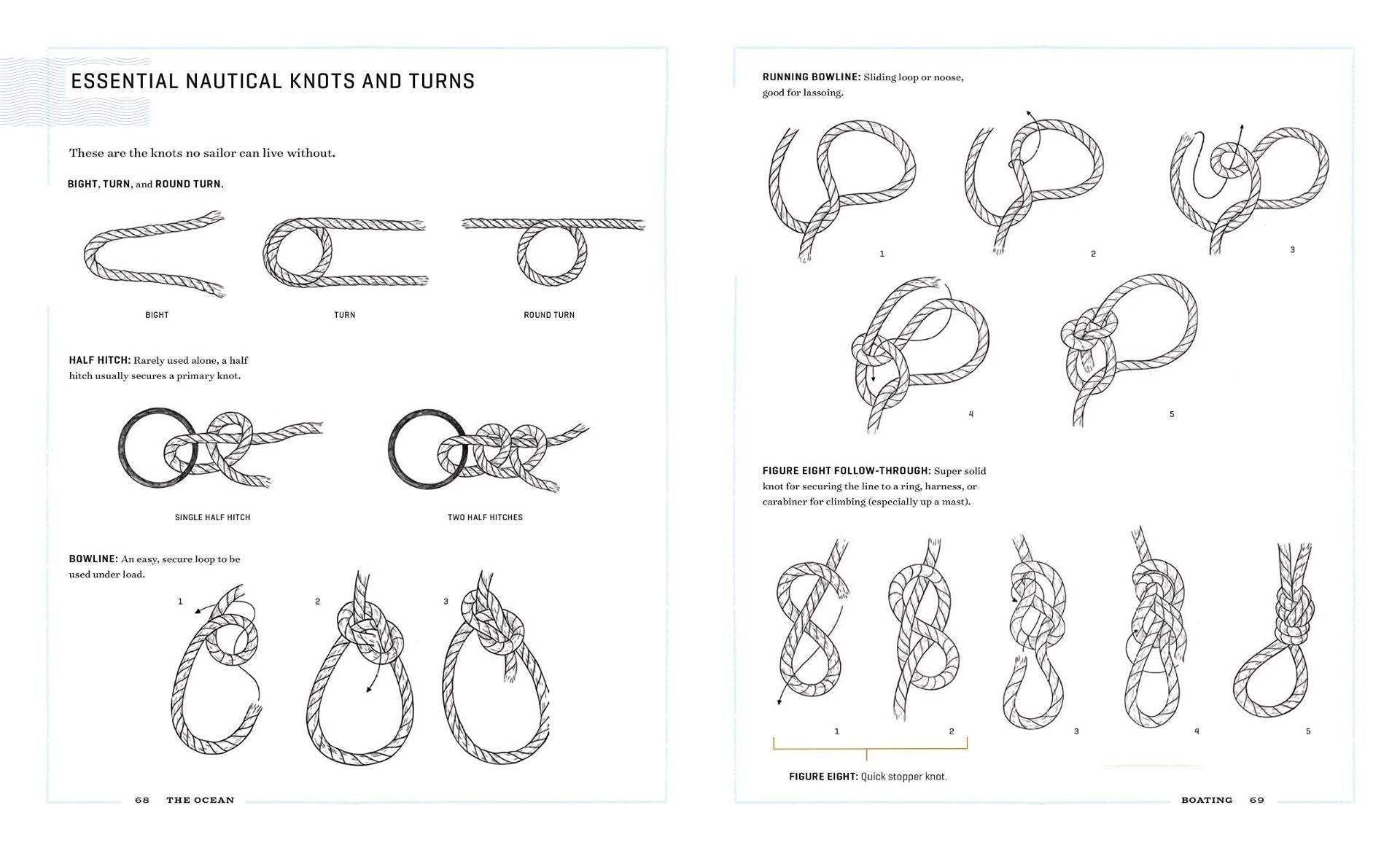 ESSENTIAL NAUTICAL KNOTS AND TURNS

These are the knots no sailor can live without.

BIGHT, TURN, and ROUND TURN.

BIGHT

TURN

ROUND TURN

HALF HITCH: Rarely used alone, a half hitch usually secures a primary knot.

SINGLE HALF HITCH

TWO HALF HITCHES

BOWLINE: An easy, secure loop to be used under load.

1

2

3

68 THE OCEAN

RUNNING BOWLINE: Sliding loop or noose, good for lassoing.

1

2

3

4

5

FIGURE EIGHT FOLLOW-THROUGH: Super solid knot for securing the line to a ring, harness, or carabiner for climbing (especially up a mast).

1

2

3

4

5

FIGURE EIGHT: Quick stopper knot.

BOATING 69