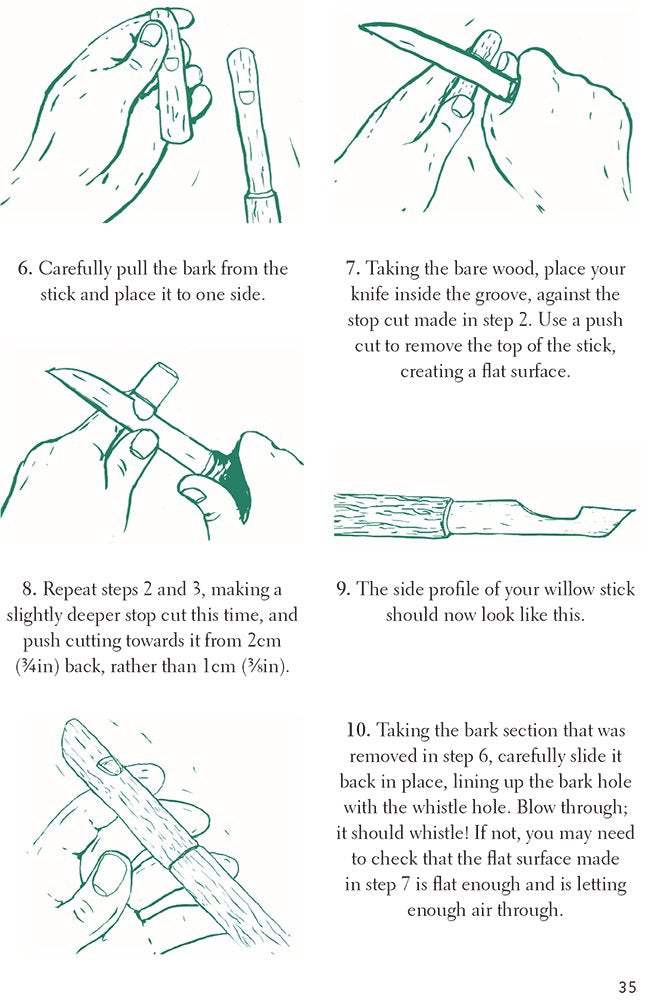 6. Carefully pull the bark from the stick and place it to one side.

7. Taking the bare wood, place your knife inside the groove, against the stop cut made in step 2. Use a push cut to remove the top of the stick, creating a flat surface.

8. Repeat steps 2 and 3, making a slightly deeper stop cut this time, and push cutting towards it from 2cm (¾in) back, rather than 1cm (⅜in).

9. The side profile of your willow stick should now look like this.

10. Taking the bark section that was removed in step 6, carefully slide it back in place, lining up the bark hole with the whistle hole. Blow through; it should whistle! If not, you may need to check that the flat surface made in step 7 is flat enough and is letting enough air through.

35