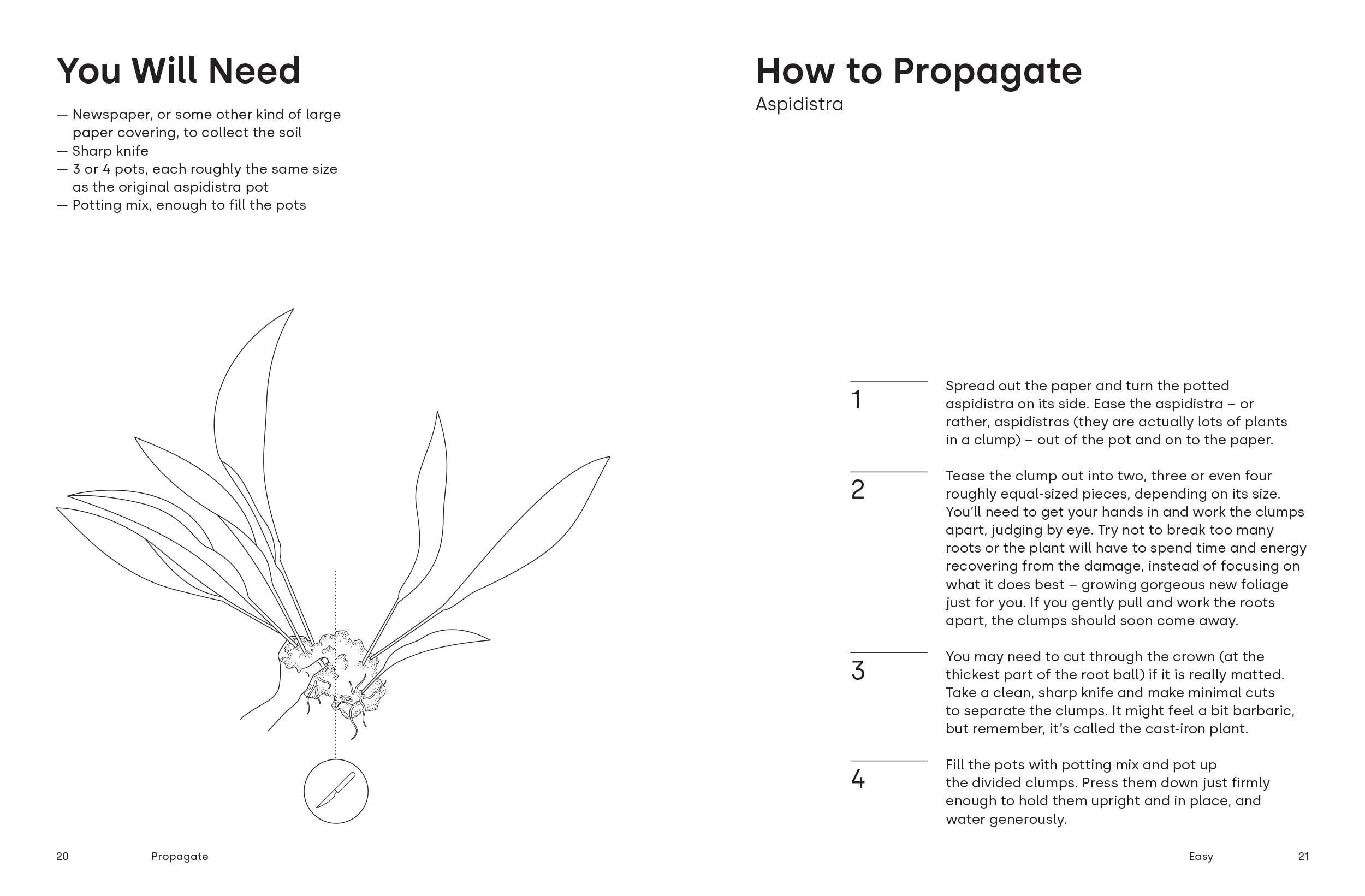 You Will Need

— Newspaper, or some other kind of large paper covering, to collect the soil
— Sharp knife
— 3 or 4 pots, each roughly the same size as the original aspidistra pot
— Potting mix, enough to fill the pots

20 Propagate

How to Propagate
Aspidistra

1
Spread out the paper and turn the potted aspidistra on its side. Ease the aspidistra – or rather, aspidistras (they are actually lots of plants in a clump) – out of the pot and on to the paper.

2
Tease the clump out into two, three or even four roughly equal-sized pieces, depending on its size. You'll need to get your hands in and work the clumps apart, judging by eye. Try not to break too many roots or the plant will have to spend time and energy recovering from the damage, instead of focusing on what it does best – growing gorgeous new foliage just for you. If you gently pull and work the roots apart, the clumps should soon come away.

3
You may need to cut through the crown (at the thickest part of the root ball) if it is really matted. Take a clean, sharp knife and make minimal cuts to separate the clumps. It might feel a bit barbaric, but remember, it's called the cast-iron plant.

4
Fill the pots with potting mix and pot up the divided clumps. Press them down just firmly enough to hold them upright and in place, and water generously.

Easy 21