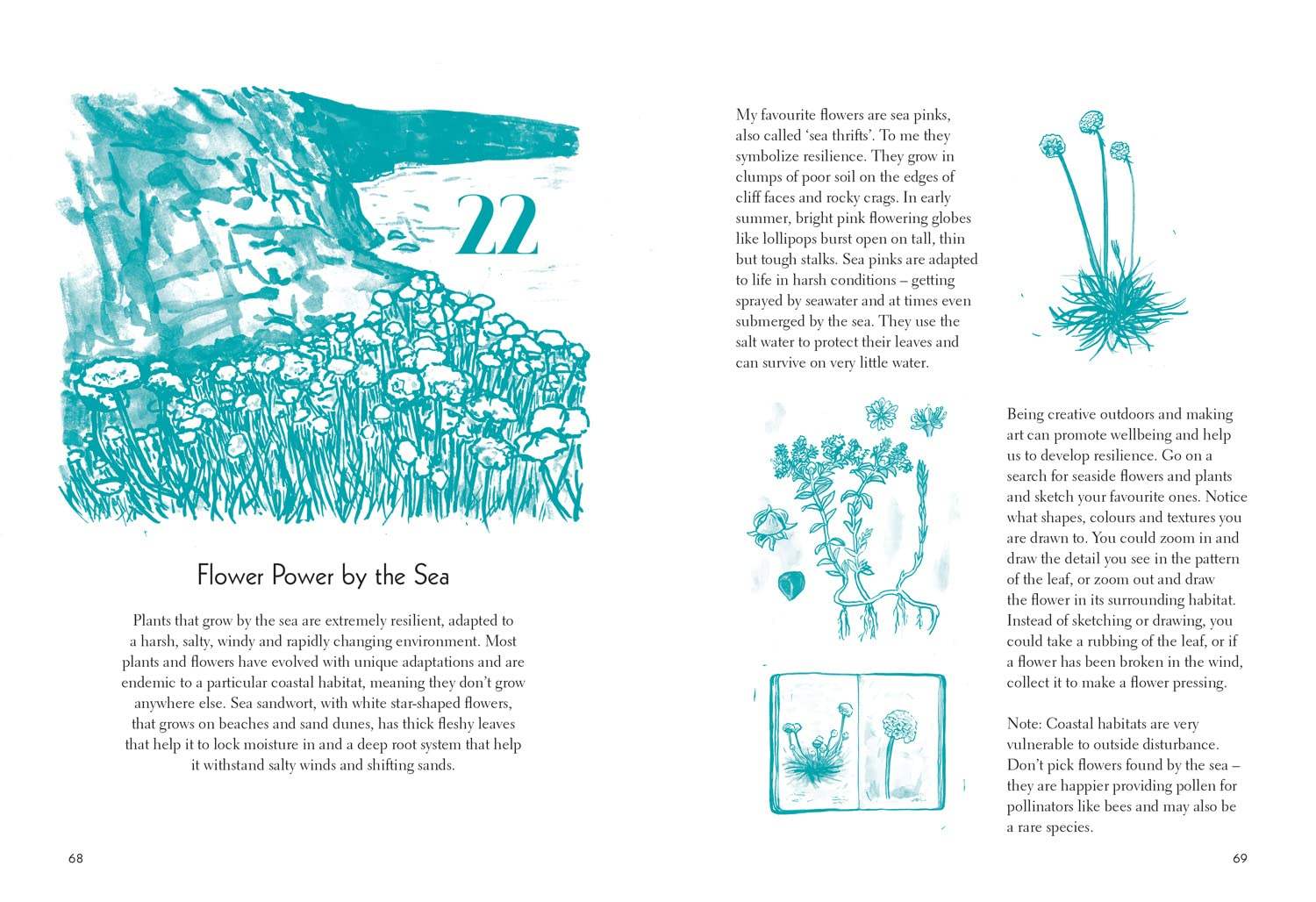 22

Flower Power by the Sea

Plants that grow by the sea are extremely resilient, adapted to a harsh, salty, windy and rapidly changing environment. Most plants and flowers have evolved with unique adaptations and are endemic to a particular coastal habitat, meaning they don't grow anywhere else. Sea sandwort, with white star-shaped flowers, that grows on beaches and sand dunes, has thick fleshy leaves that help it to lock moisture in and a deep root system that help it withstand salty winds and shifting sands.

68

My favourite flowers are sea pinks, also called 'sea thrifts'. To me they symbolize resilience. They grow in clumps of poor soil on the edges of cliff faces and rocky crags. In early summer, bright pink flowering globes like lollipops burst open on tall, thin but tough stalks. Sea pinks are adapted to life in harsh conditions – getting sprayed by seawater and at times even submerged by the sea. They use the salt water to protect their leaves and can survive on very little water.

Being creative outdoors and making art can promote wellbeing and help us to develop resilience. Go on a search for seaside flowers and plants and sketch your favourite ones. Notice what shapes, colours and textures you are drawn to. You could zoom in and draw the detail you see in the pattern of the leaf, or zoom out and draw the flower in its surrounding habitat. Instead of sketching or drawing, you could take a rubbing of the leaf, or if a flower has been broken in the wind, collect it to make a flower pressing.

Note: Coastal habitats are very vulnerable to outside disturbance. Don't pick flowers found by the sea – they are happier providing pollen for pollinators like bees and may also be a rare species.

69