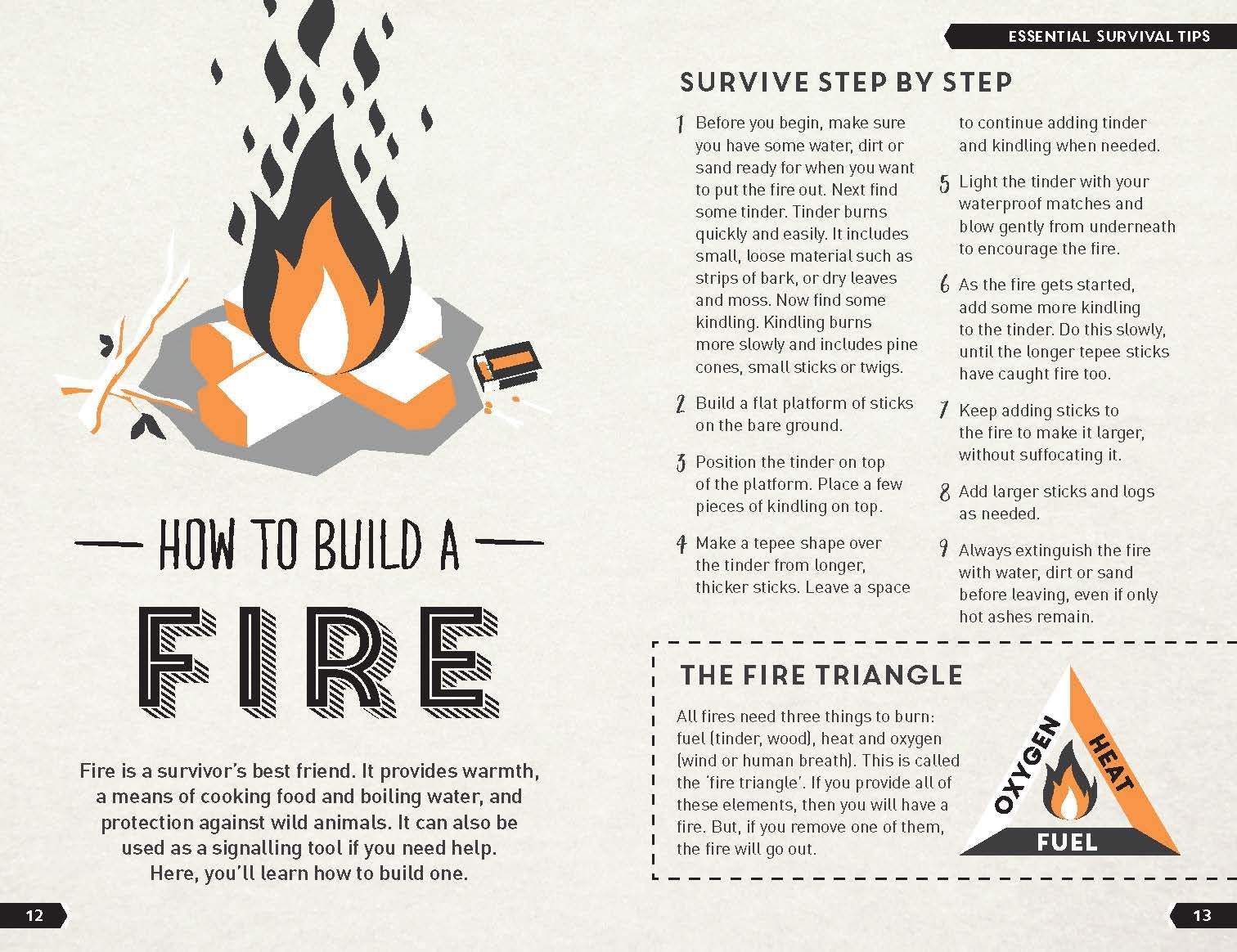 HOW TO BUILD A

FIRE

Fire is a survivor's best friend. It provides warmth, a means of cooking food and boiling water, and protection against wild animals. It can also be used as a signalling tool if you need help. Here, you'll learn how to build one.

12

ESSENTIAL SURVIVAL TIPS

SURVIVE STEP BY STEP

1 Before you begin, make sure you have some water, dirt or sand ready for when you want to put the fire out. Next find some tinder. Tinder burns quickly and easily. It includes small, loose material such as strips of bark, or dry leaves and moss. Now find some kindling. Kindling burns more slowly and includes pine cones, small sticks or twigs.

2 Build a flat platform of sticks on the bare ground.

3 Position the tinder on top of the platform. Place a few pieces of kindling on top.

4 Make a tepee shape over the tinder from longer, thicker sticks. Leave a space to continue adding tinder and kindling when needed.

5 Light the tinder with your waterproof matches and blow gently from underneath to encourage the fire.

6 As the fire gets started, add some more kindling to the tinder. Do this slowly, until the longer tepee sticks have caught fire too.

7 Keep adding sticks to the fire to make it larger, without suffocating it.

8 Add larger sticks and logs as needed.

9 Always extinguish the fire with water, dirt or sand before leaving, even if only hot ashes remain.

THE FIRE TRIANGLE

All fires need three things to burn: fuel (tinder, wood), heat and oxygen (wind or human breath). This is called the 'fire triangle'. If you provide all of these elements, then you will have a fire. But, if you remove one of them, the fire will go out.

OXYGEN
HEAT
FUEL

13