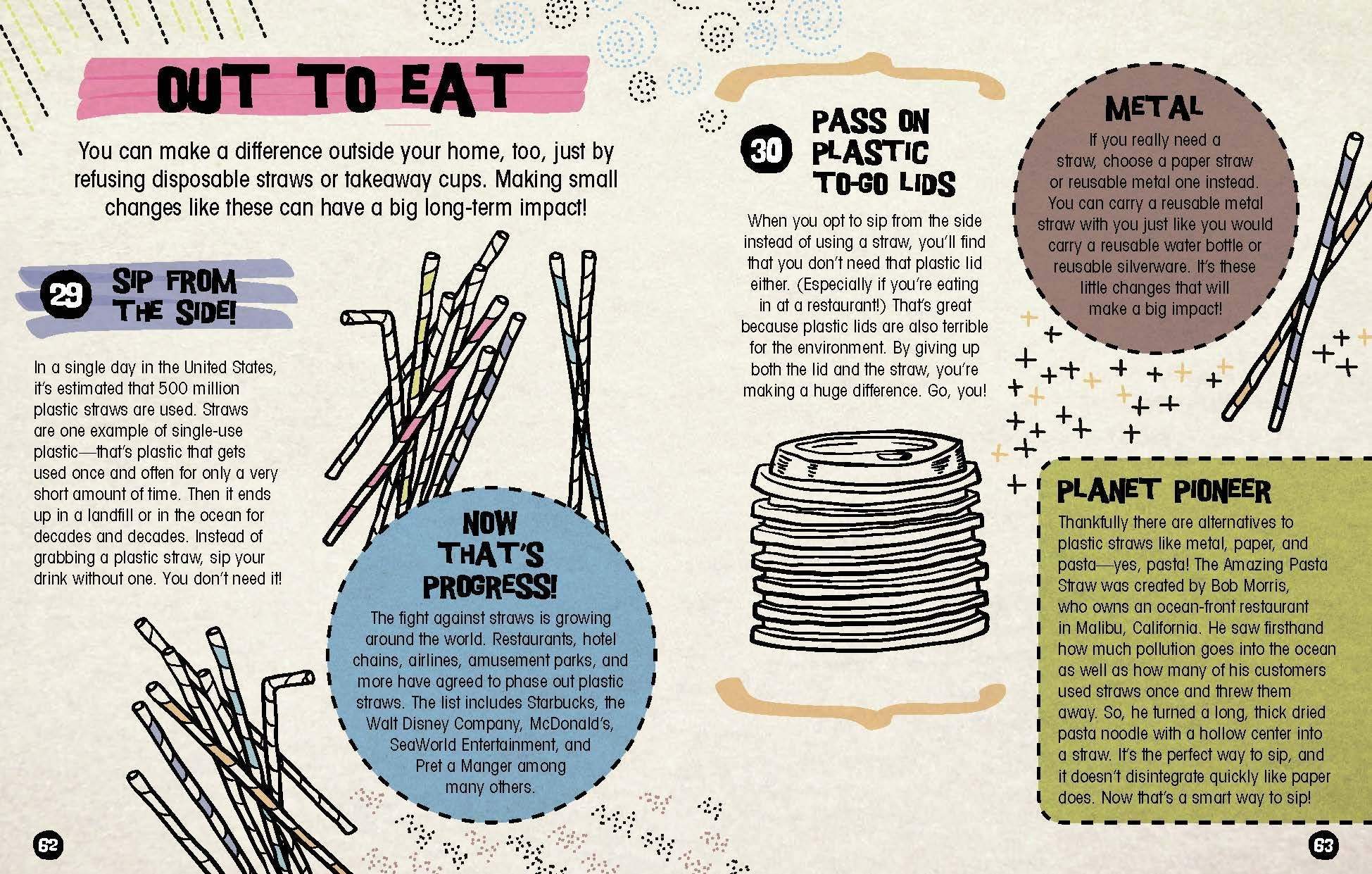 OUT TO EAT

You can make a difference outside your home, too, just by refusing disposable straws or takeaway cups. Making small changes like these can have a big long-term impact!

29 SIP FROM THE SIDE!

In a single day in the United States, it's estimated that 500 million plastic straws are used. Straws are one example of single-use plastic—that's plastic that gets used once and often for only a very short amount of time. Then it ends up in a landfill or in the ocean for decades and decades. Instead of grabbing a plastic straw, sip your drink without one. You don't need it!

NOW THAT'S PROGRESS!

The fight against straws is growing around the world. Restaurants, hotel chains, airlines, amusement parks, and more have agreed to phase out plastic straws. The list includes Starbucks, the Walt Disney Company, McDonald's, SeaWorld Entertainment, and Pret a Manger among many others.

62

30 PASS ON PLASTIC TO-GO LIDS

When you opt to sip from the side instead of using a straw, you'll find that you don't need that plastic lid either. (Especially if you're eating in at a restaurant!) That's great because plastic lids are also terrible for the environment. By giving up both the lid and the straw, you're making a huge difference. Go, you!

METAL

If you really need a straw, choose a paper straw or reusable metal one instead. You can carry a reusable metal straw with you just like you would carry a reusable water bottle or reusable silverware. It's these little changes that will make a big impact!

PLANET PIONEER

Thankfully there are alternatives to plastic straws like metal, paper, and pasta—yes, pasta! The Amazing Pasta Straw was created by Bob Morris, who owns an ocean-front restaurant in Malibu, California. He saw firsthand how much pollution goes into the ocean as well as how many of his customers used straws once and threw them away. So, he turned a long, thick dried pasta noodle with a hollow center into a straw. It's the perfect way to sip, and it doesn't disintegrate quickly like paper does. Now that's a smart way to sip!

63