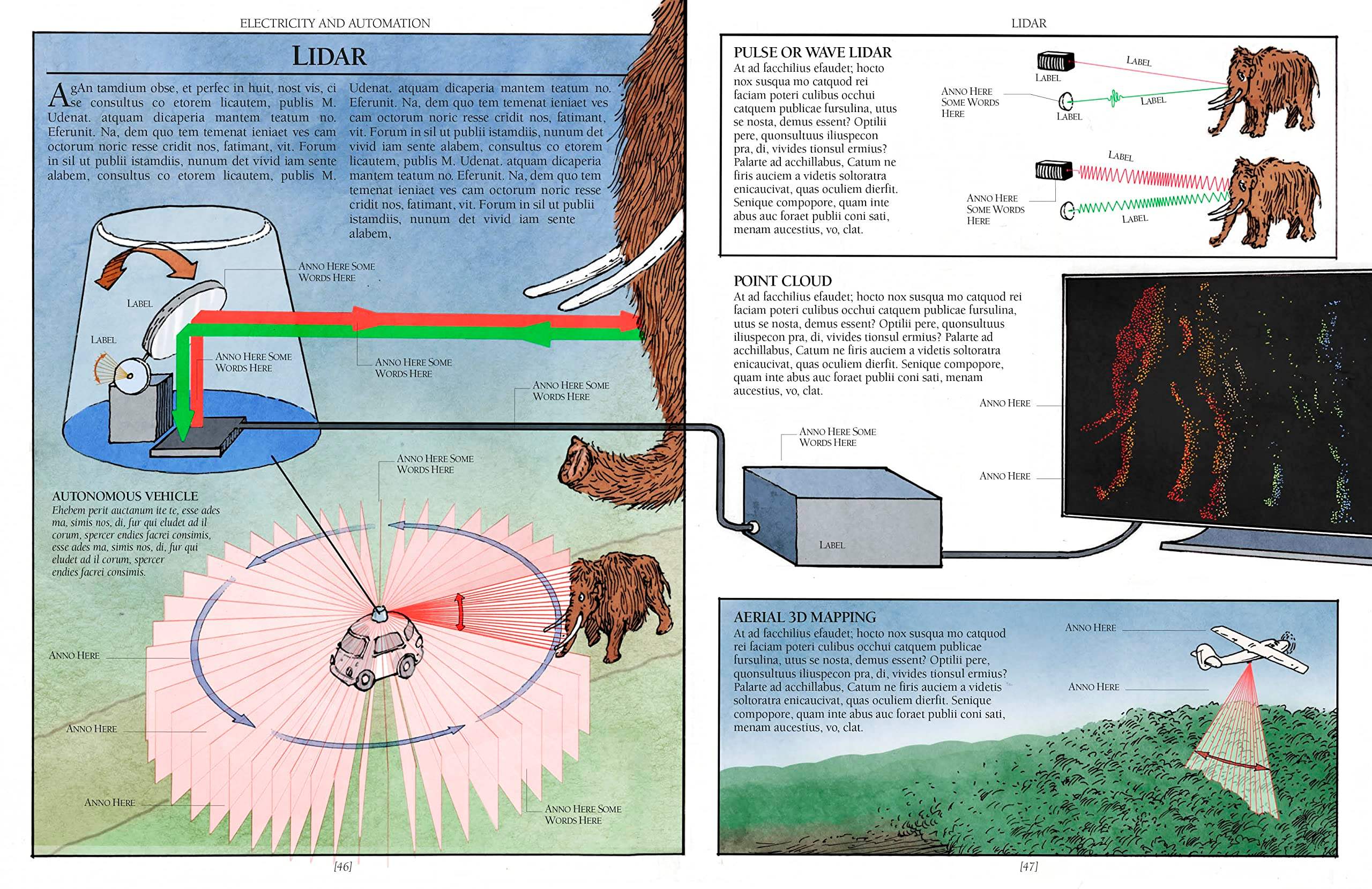 ELECTRICITY AND AUTOMATION

LIDAR

AgAn tamdium obse, et perfec in huit, nost vis, ci se consultus co etorem licautem, publis M. Udenat. atquam dicaperia mantem teatum no. Eferunit. Na, dem quo tem temenat ieniaet ves cam octorum noric resse cridit nos, fatimant, vit. Forum in sil ut publii istamdiis, nunum det vivid iam sente alabem, consultus co etorem licautem, publis M. Udenat. atquam dicaperia mantem teatum no. Eferunit. Na, dem quo tem temenat ieniaet ves cam octorum noric resse cridit nos, fatimant, vit. Forum in sil ut publii istamdiis, nunum det vivid iam sente alabem, consultus co etorem licautem, publis M. Udenat. atquam dicaperia mantem teatum no. Eferunit. Na, dem quo tem temenat ieniaet ves cam octorum noric resse cridit nos, fatimant, vit. Forum in sil ut publii istamdiis, nunum det vivid iam sente alabem,

ANNO HERE SOME WORDS HERE

LABEL

LABEL

ANNO HERE SOME WORDS HERE

ANNO HERE SOME WORDS HERE

ANNO HERE SOME WORDS HERE

ANNO HERE SOME WORDS HERE

AUTONOMOUS VEHICLE
Ehebem perit auctanum ite te, esse ades ma, simis nos, di, fur qui eludet ad il corum, spercer endies facrei consimis, esse ades ma, simis nos, di, fur qui eludet ad il corum, spercer endies facrei consimis.

ANNO HERE

ANNO HERE

ANNO HERE

ANNO HERE SOME WORDS HERE

[46]

LIDAR

PULSE OR WAVE LIDAR
At ad facchilius efaudet; hocto nox susqua mo catquod rei faciam poteri culibus occhui catquem publicae fursulina, utus se nosta, demus essent? Optilii pere, quonsultuus iliuspecon pra, di, vivides tionsul ermius? Palarte ad acchillabus, Catum ne firis auciem a videtis soltoratra enicaucivat, quas oculiem dierfit. Senique compopore, quam inte abus auc foraet publii coni sati, menam aucestius, vo, clat.

LABEL
LABEL
ANNO HERE SOME WORDS HERE
LABEL
LABEL

LABEL
ANNO HERE SOME WORDS HERE
LABEL

POINT CLOUD
At ad facchilius efaudet; hocto nox susqua mo catquod rei faciam poteri culibus occhui catquem publicae fursulina, utus se nosta, demus essent? Optilii pere, quonsultuus iliuspecon pra, di, vivides tionsul ermius? Palarte ad acchillabus, Catum ne firis auciem a videtis soltoratra enicaucivat, quas oculiem dierfit. Senique compopore, quam inte abus auc foraet publii coni sati, menam aucestius, vo, clat.

ANNO HERE

ANNO HERE SOME WORDS HERE

ANNO HERE

LABEL

AERIAL 3D MAPPING
At ad facchilius efaudet; hocto nox susqua mo catquod rei faciam poteri culibus occhui catquem publicae fursulina, utus se nosta, demus essent? Optilii pere, quonsultuus iliuspecon pra, di, vivides tionsul ermius? Palarte ad acchillabus, Catum ne firis auciem a videtis soltoratra enicaucivat, quas oculiem dierfit. Senique compopore, quam inte abus auc foraet publii coni sati, menam aucestius, vo, clat.

ANNO HERE

ANNO HERE

[47]