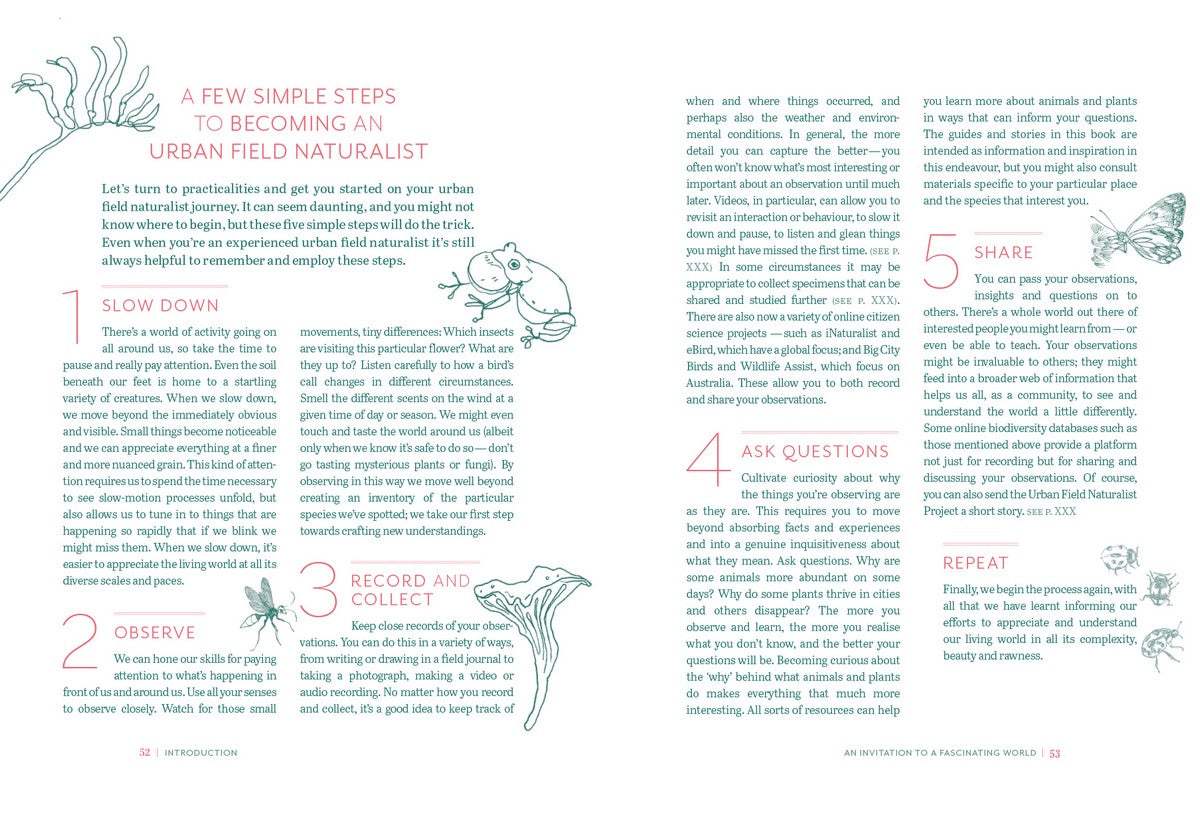 A FEW SIMPLE STEPS TO BECOMING AN URBAN FIELD NATURALIST

Let's turn to practicalities and get you started on your urban field naturalist journey. It can seem daunting, and you might not know where to begin, but these five simple steps will do the trick. Even when you're an experienced urban field naturalist it's still always helpful to remember and employ these steps.

1 SLOW DOWN

There's a world of activity going on all around us, so take the time to pause and really pay attention. Even the soil beneath our feet is home to a startling variety of creatures. When we slow down, we move beyond the immediately obvious and visible. Small things become noticeable and we can appreciate everything at a finer and more nuanced grain. This kind of attention requires us to spend the time necessary to see slow-motion processes unfold, but also allows us to tune in to things that are happening so rapidly that if we blink we might miss them. When we slow down, it's easier to appreciate the living world at all its diverse scales and paces.

2 OBSERVE

We can hone our skills for paying attention to what's happening in front of us and around us. Use all your senses to observe closely. Watch for those small movements, tiny differences: Which insects are visiting this particular flower? What are they up to? Listen carefully to how a bird's call changes in different circumstances. Smell the different scents on the wind at a given time of day or season. We might even touch and taste the world around us (albeit only when we know it's safe to do so — don't go tasting mysterious plants or fungi). By observing in this way we move well beyond creating an inventory of the particular species we've spotted; we take our first step towards crafting new understandings.

3 RECORD AND COLLECT

Keep close records of your observations. You can do this in a variety of ways, from writing or drawing in a field journal to taking a photograph, making a video or audio recording. No matter how you record and collect, it's a good idea to keep track of when and where things occurred, and perhaps also the weather and environmental conditions. In general, the more detail you can capture the better — you often won't know what's most interesting or important about an observation until much later. Videos, in particular, can allow you to revisit an interaction or behaviour, to slow it down and pause, to listen and glean things you might have missed the first time. (SEE P. XXX) In some circumstances it may be appropriate to collect specimens that can be shared and studied further (SEE P. XXX). There are also now a variety of online citizen science projects — such as iNaturalist and eBird, which have a global focus; and Big City Birds and Wildlife Assist, which focus on Australia. These allow you to both record and share your observations.

4 ASK QUESTIONS

Cultivate curiosity about why the things you're observing are as they are. This requires you to move beyond absorbing facts and experiences and into a genuine inquisitiveness about what they mean. Ask questions. Why are some animals more abundant on some days? Why do some plants thrive in cities and others disappear? The more you observe and learn, the more you realise what you don't know, and the better your questions will be. Becoming curious about the 'why' behind what animals and plants do makes everything that much more interesting. All sorts of resources can help you learn more about animals and plants in ways that can inform your questions. The guides and stories in this book are intended as information and inspiration in this endeavour, but you might also consult materials specific to your particular place and the species that interest you.

5 SHARE

You can pass your observations, insights and questions on to others. There's a whole world out there of interested people you might learn from — or even be able to teach. Your observations might be invaluable to others; they might feed into a broader web of information that helps us all, as a community, to see and understand the world a little differently. Some online biodiversity databases such as those mentioned above provide a platform not just for recording but for sharing and discussing your observations. Of course, you can also send the Urban Field Naturalist Project a short story. SEE P. XXX

REPEAT

Finally, we begin the process again, with all that we have learnt informing our efforts to appreciate and understand our living world in all its complexity, beauty and rawness.

52 | INTRODUCTION

AN INVITATION TO A FASCINATING WORLD | 53