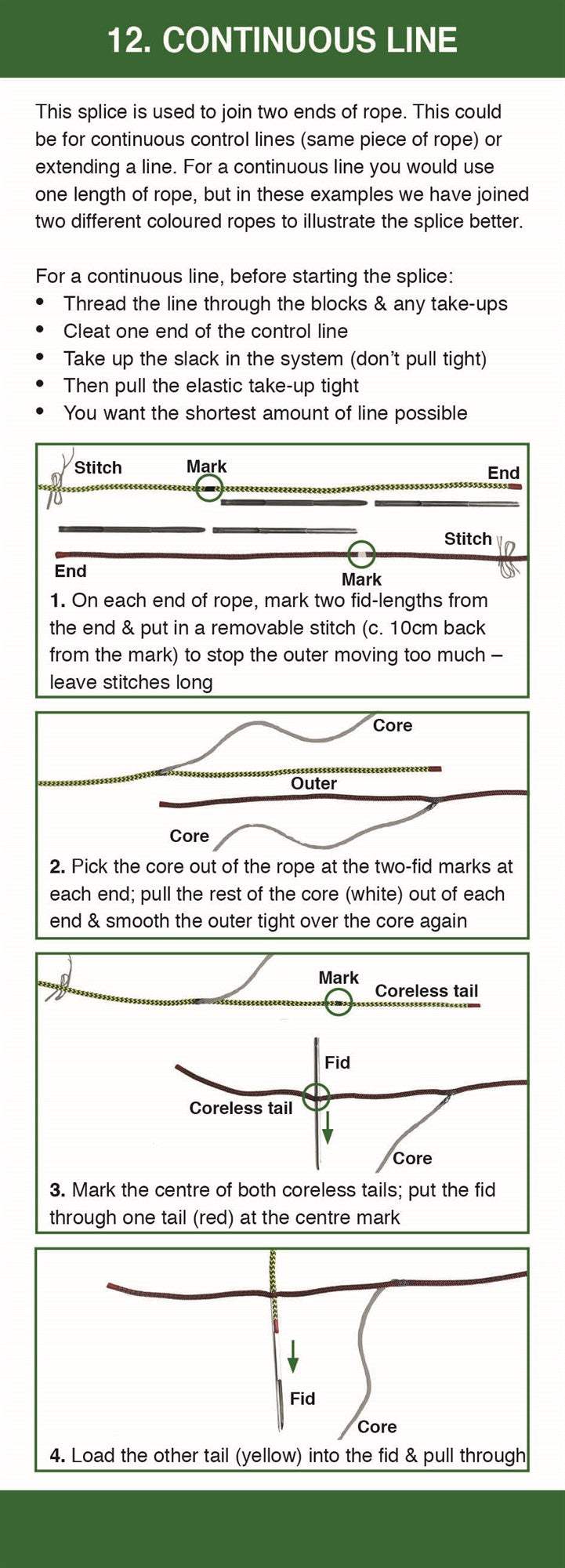 12. CONTINUOUS LINE

This splice is used to join two ends of rope. This could be for continuous control lines (same piece of rope) or extending a line. For a continuous line you would use one length of rope, but in these examples we have joined two different coloured ropes to illustrate the splice better.

For a continuous line, before starting the splice:
• Thread the line through the blocks & any take-ups
• Cleat one end of the control line
• Take up the slack in the system (don't pull tight)
• Then pull the elastic take-up tight
• You want the shortest amount of line possible

Stitch
Mark
End
Stitch
End
Mark

1. On each end of rope, mark two fid-lengths from the end & put in a removable stitch (c. 10cm back from the mark) to stop the outer moving too much – leave stitches long

Core
Outer
Core

2. Pick the core out of the rope at the two-fid marks at each end; pull the rest of the core (white) out of each end & smooth the outer tight over the core again

Mark
Coreless tail
Fid
Coreless tail
Core

3. Mark the centre of both coreless tails; put the fid through one tail (red) at the centre mark

Fid
Core

4. Load the other tail (yellow) into the fid & pull through