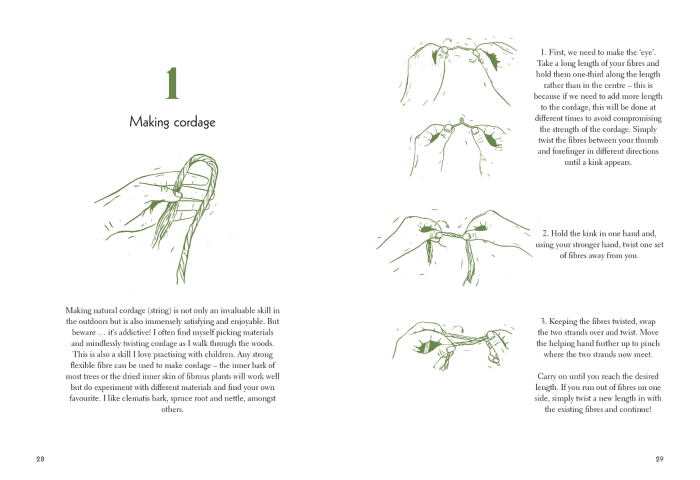 1

Making cordage

Making natural cordage (string) is not only an invaluable skill in the outdoors but is also immensely satisfying and enjoyable. But beware … it's addictive! I often find myself picking materials and mindlessly twisting cordage as I walk through the woods. This is also a skill I love practising with children. Any strong flexible fibre can be used to make cordage – the inner bark of most trees or the dried inner skin of fibrous plants will work well but do experiment with different materials and find your own favourite. I like clematis bark, spruce root and nettle, amongst others.

28

1. First, we need to make the 'eye'. Take a long length of your fibres and hold them one-third along the length rather than in the centre – this is because if we need to add more length to the cordage, this will be done at different times to avoid compromising the strength of the cordage. Simply twist the fibres between your thumb and forefinger in different directions until a kink appears.

2. Hold the kink in one hand and, using your stronger hand, twist one set of fibres away from you.

3. Keeping the fibres twisted, swap the two strands over and twist. Move the helping hand further up to pinch where the two strands now meet.

Carry on until you reach the desired length. If you run out of fibres on one side, simply twist a new length in with the existing fibres and continue!

29