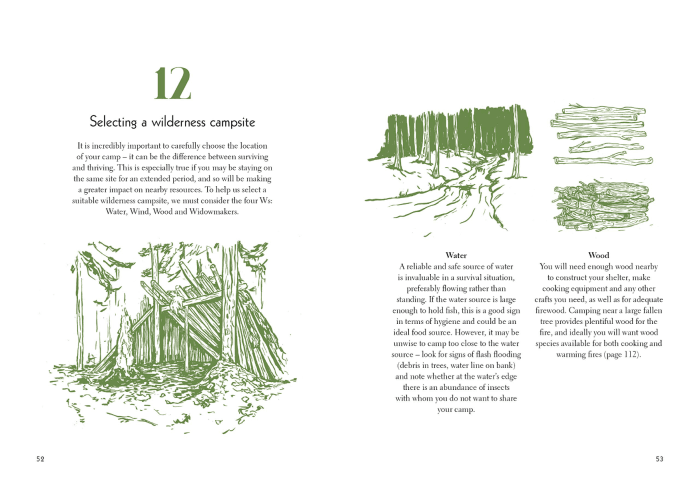 12

Selecting a wilderness campsite

It is incredibly important to carefully choose the location of your camp – it can be the difference between surviving and thriving. This is especially true if you may be staying on the same site for an extended period, and so will be making a greater impact on nearby resources. To help us select a suitable wilderness campsite, we must consider the four Ws: Water, Wind, Wood and Widowmakers.

52

Water
A reliable and safe source of water is invaluable in a survival situation, preferably flowing rather than standing. If the water source is large enough to hold fish, this is a good sign in terms of hygiene and could be an ideal food source. However, it may be unwise to camp too close to the water source – look for signs of flash flooding (debris in trees, water line on bank) and note whether at the water's edge there is an abundance of insects with whom you do not want to share your camp.

Wood
You will need enough wood nearby to construct your shelter, make cooking equipment and any other crafts you need, as well as for adequate firewood. Camping near a large fallen tree provides plentiful wood for the fire, and ideally you will want wood species available for both cooking and warming fires (page 112).

53